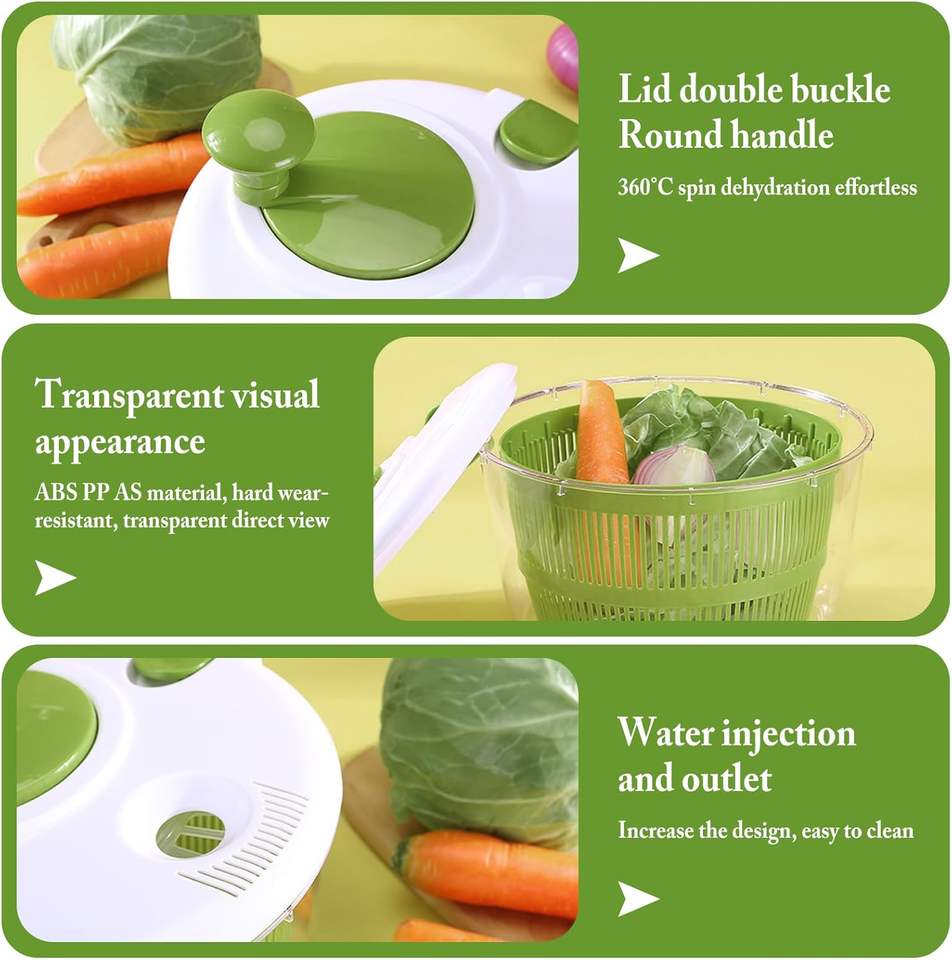 Lid double buckle
Round handle

360°C spin dehydration effortless

Transparent visual appearance

ABS PP AS material, hard wear-resistant, transparent direct view

Water injection and outlet

Increase the design, easy to clean