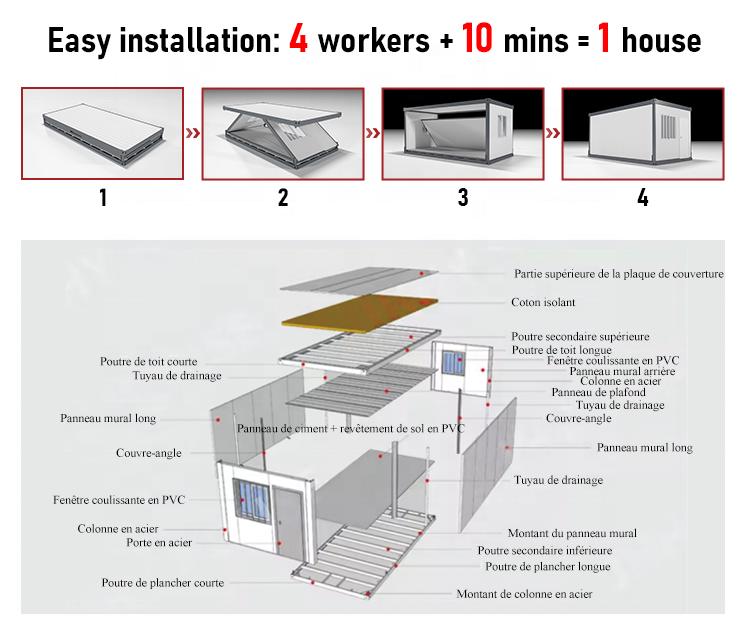 Easy installation: 4 workers + 10 mins = 1 house

1

2

3

4

Partie supérieure de la plaque de couverture
Coton isolant
Poutre secondaire supérieure
Poutre de toit longue
Fenêtre coulissante en PVC
Panneau mural arrière
Colonne en acier
Panneau de plafond
Tuyau de drainage
Couvre-angle
Panneau mural long
Tuyau de drainage
Montant du panneau mural
Poutre secondaire inférieure
Poutre de plancher longue
Montant de colonne en acier

Poutre de toit courte
Tuyau de drainage
Panneau mural long
Panneau de ciment + revêtement de sol en PVC
Couvre-angle
Fenêtre coulissante en PVC
Colonne en acier
Porte en acier
Poutre de plancher courte