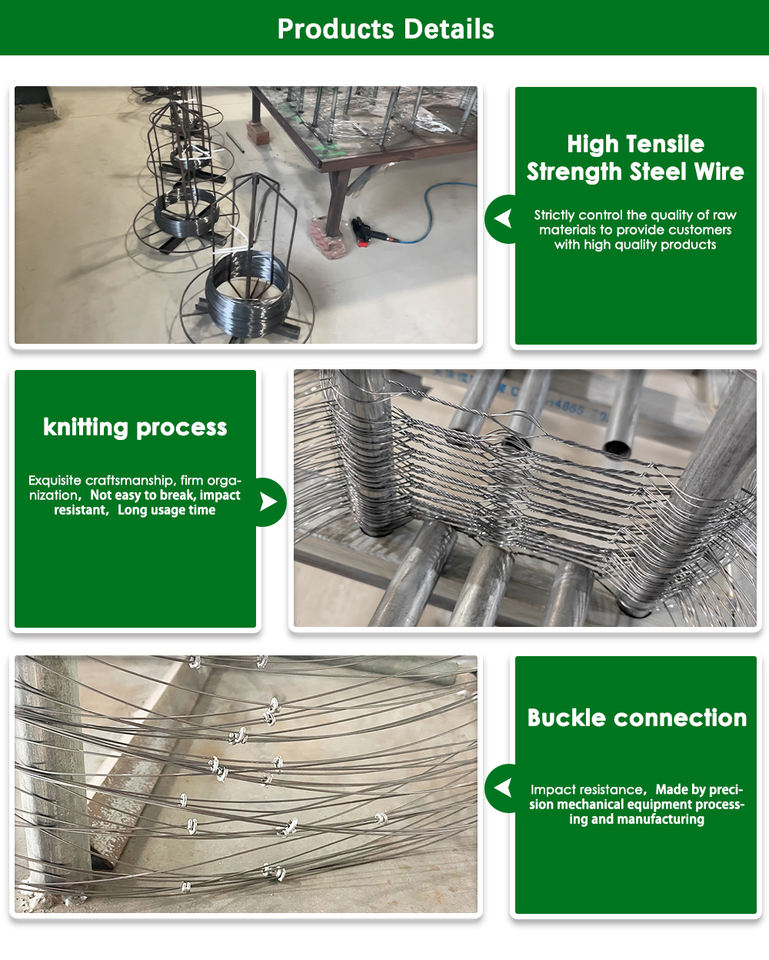 Products Details

High Tensile Strength Steel Wire

Strictly control the quality of raw materials to provide customers with high quality products

knitting process

Exquisite craftsmanship, firm organization，Not easy to break, impact resistant，Long usage time

Buckle connection

Impact resistance，Made by precision mechanical equipment processing and manufacturing