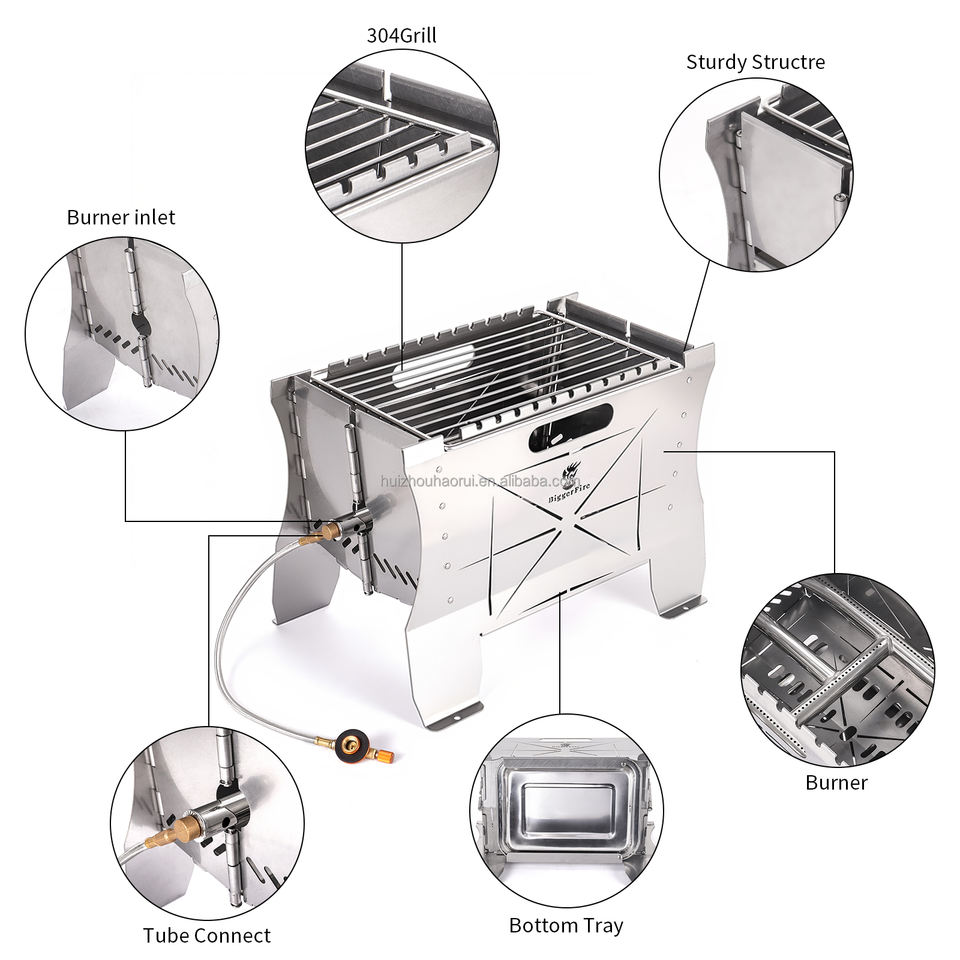 304Grill

Sturdy Structre

Burner inlet

huizhouhaorui.en.alibaba.com

BiggerFire

Burner

Tube Connect

Bottom Tray