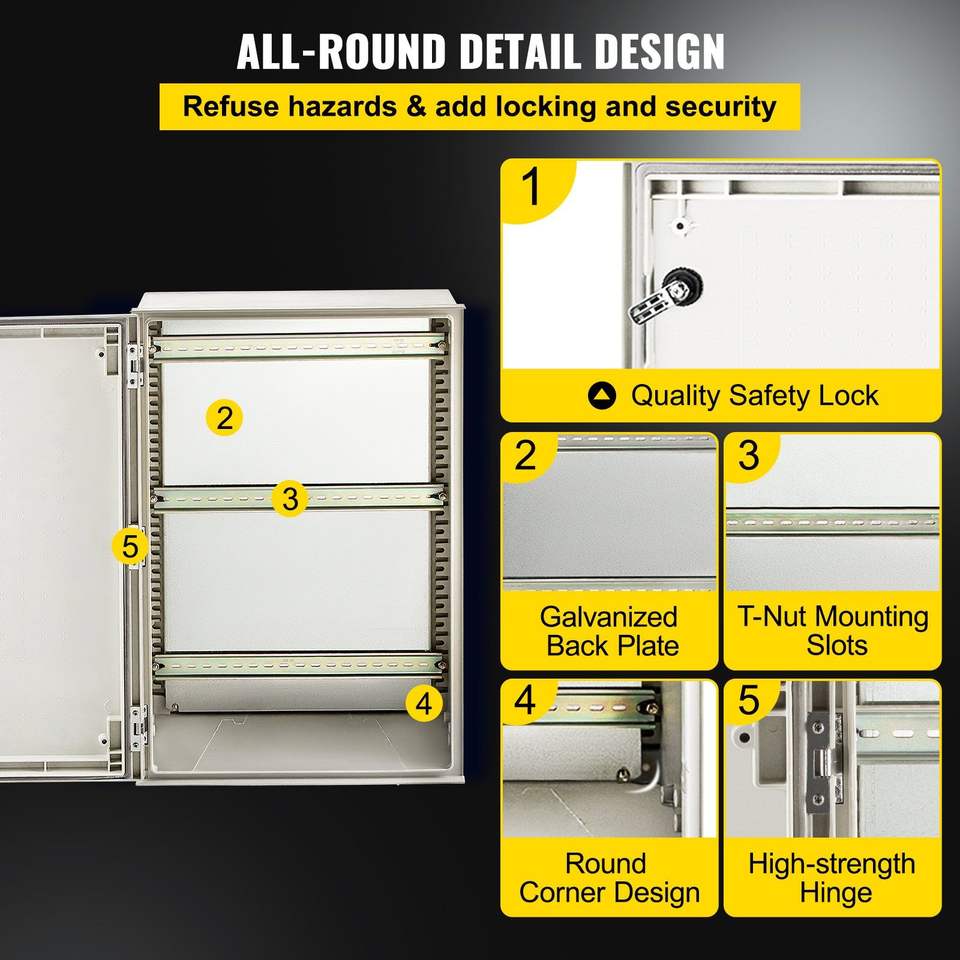 ALL-ROUND DETAIL DESIGN

Refuse hazards & add locking and security

2

3

5

4

1

Quality Safety Lock

2

Galvanized Back Plate

3

T-Nut Mounting Slots

4

Round Corner Design

5

High-strength Hinge