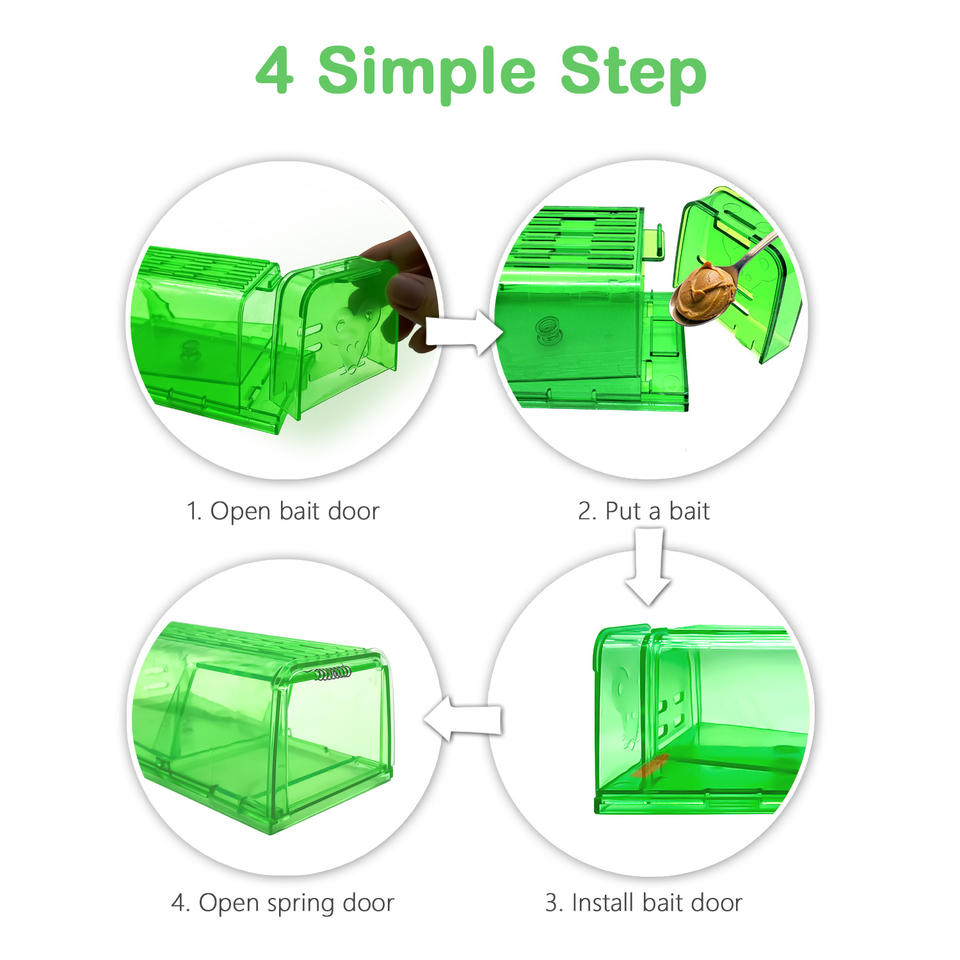 4 Simple Step

1. Open bait door

2. Put a bait

4. Open spring door

3. Install bait door