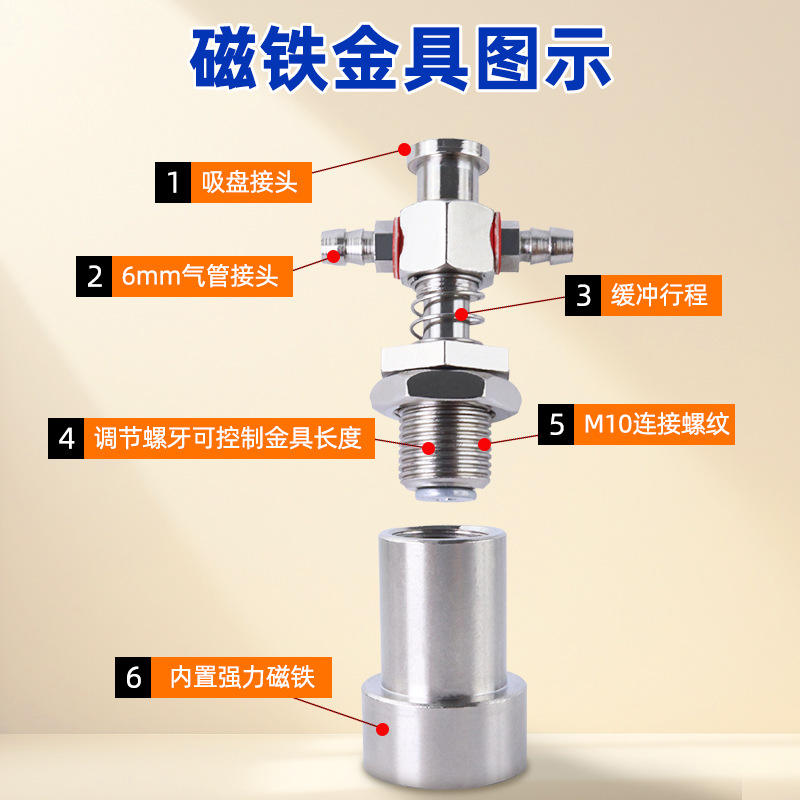 磁铁金具图示

1 吸盘接头

2 6mm气管接头

3 缓冲行程

4 调节螺牙可控制金具长度

5 M10连接螺纹

6 内置强力磁铁