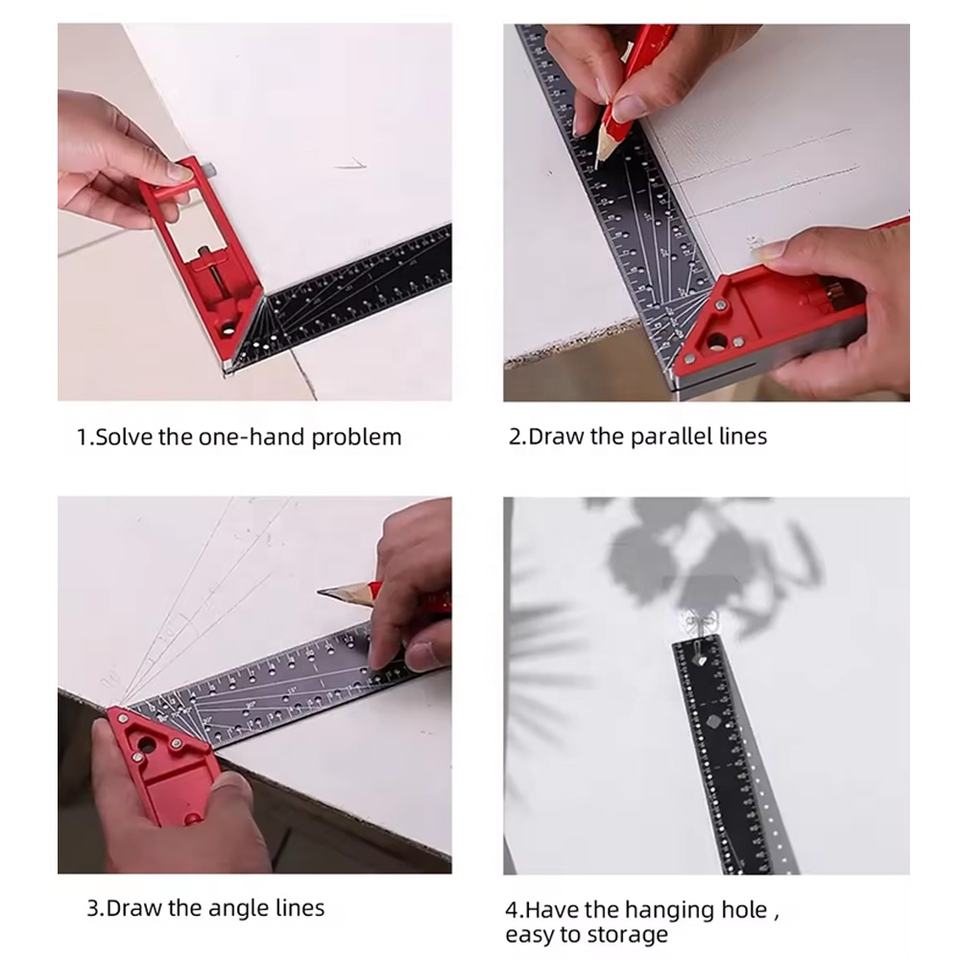 1.Solve the one-hand problem

2.Draw the parallel lines

3.Draw the angle lines

4.Have the hanging hole , easy to storage