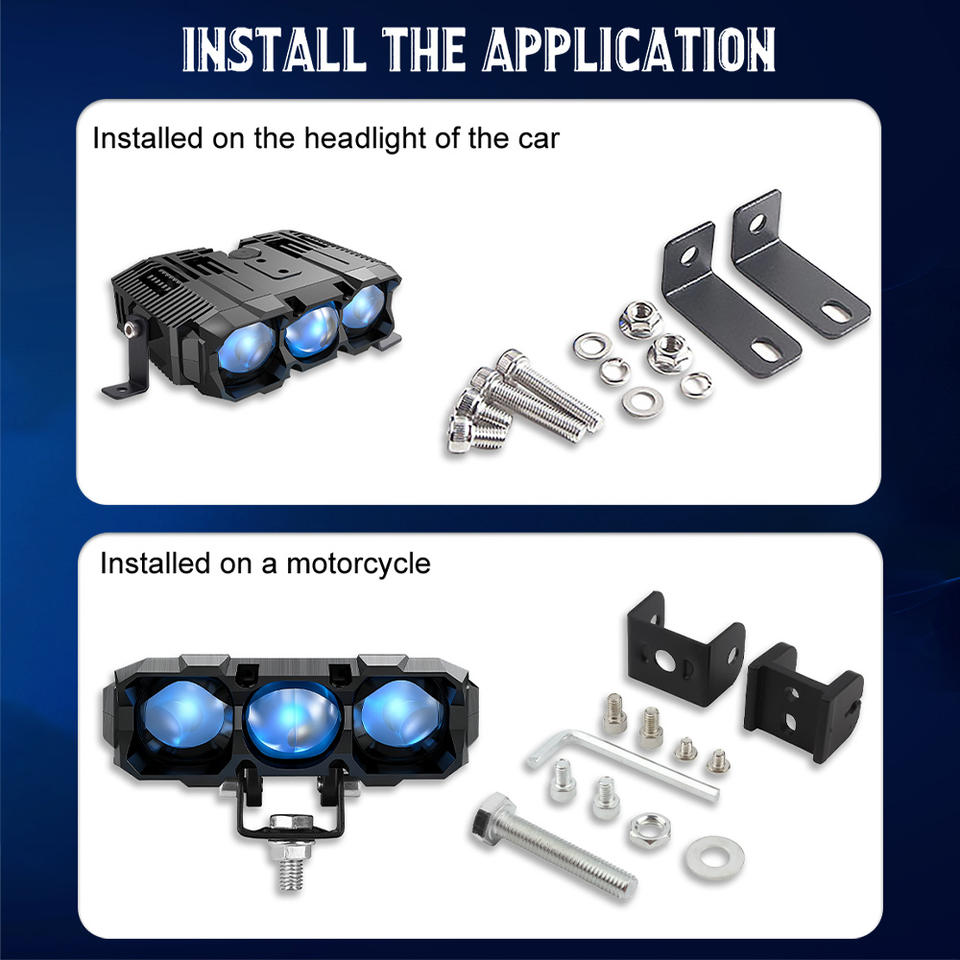 INSTALL THE APPLICATION

Installed on the headlight of the car

Installed on a motorcycle