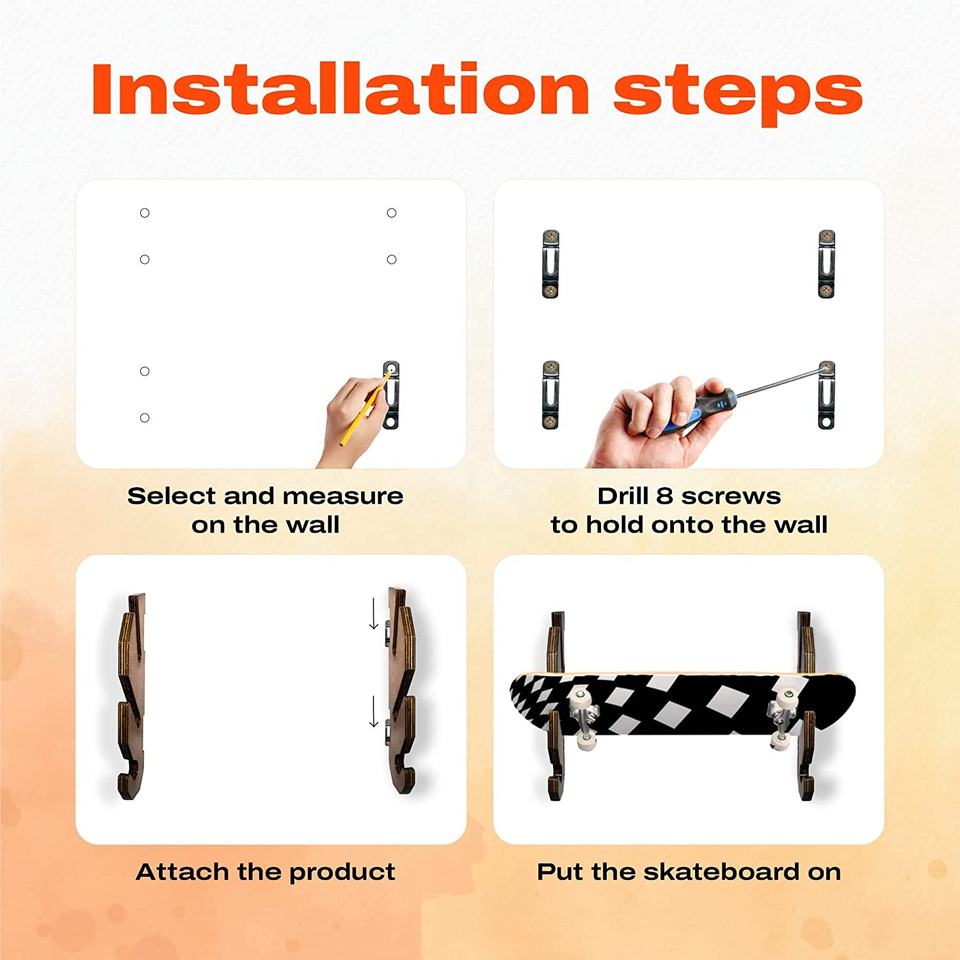 Installation steps

Select and measure on the wall

Drill 8 screws to hold onto the wall

Attach the product

Put the skateboard on