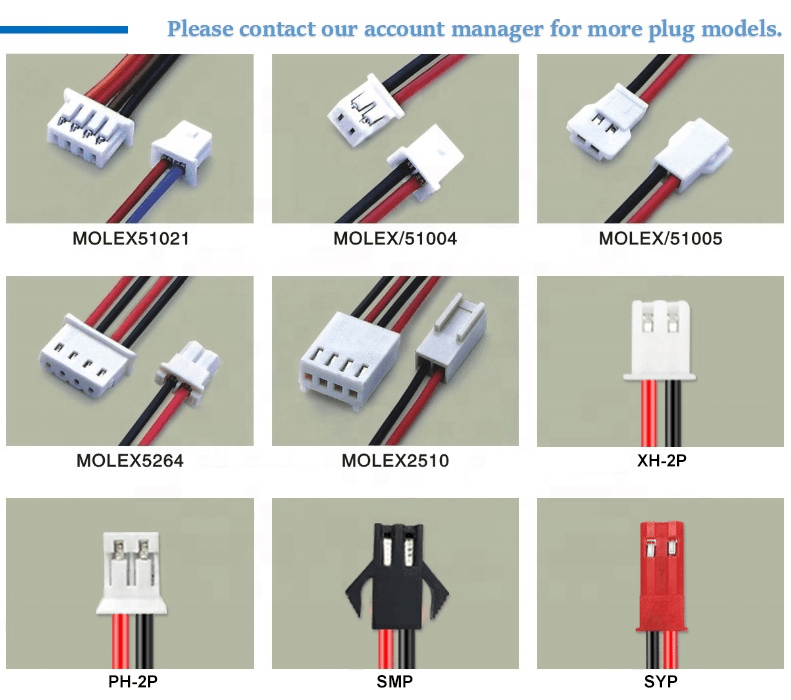 Please contact our account manager for more plug models.

MOLEX51021

MOLEX/51004

MOLEX/51005

MOLEX5264

MOLEX2510

XH-2P

PH-2P

SMP

SYP