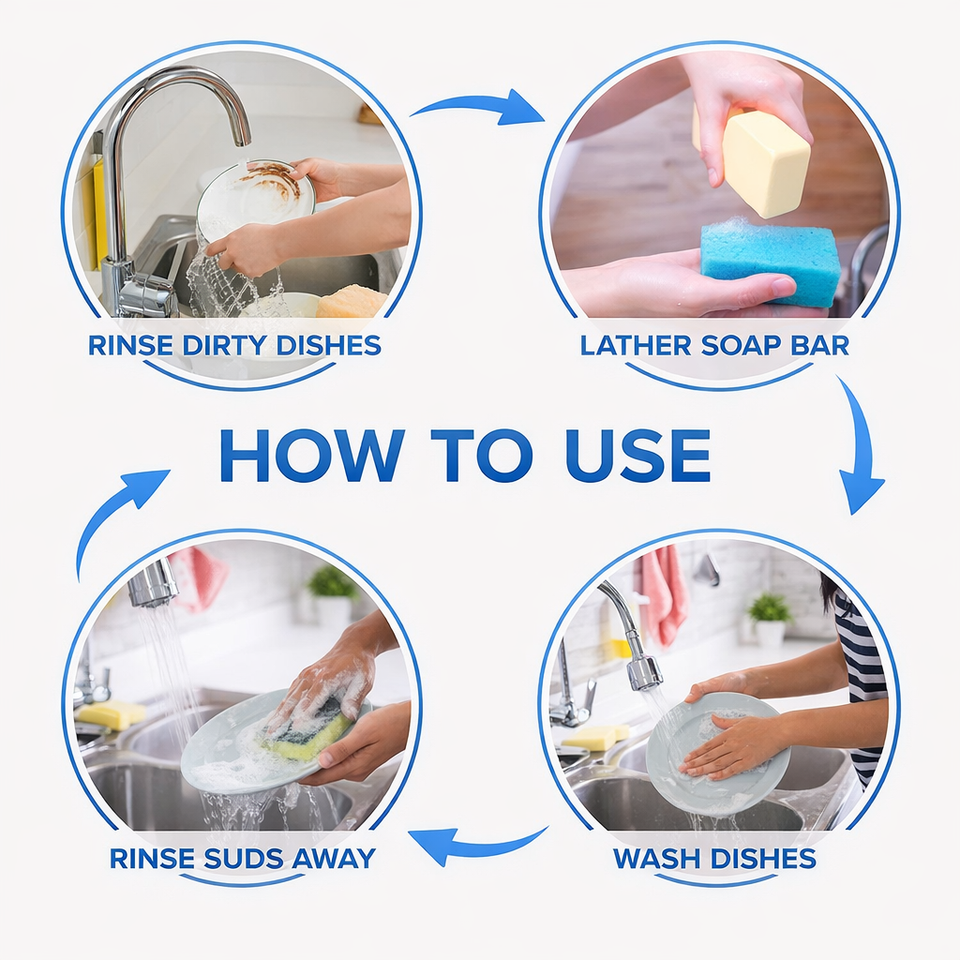 RINSE DIRTY DISHES

LATHER SOAP BAR

HOW TO USE

RINSE SUDS AWAY

WASH DISHES