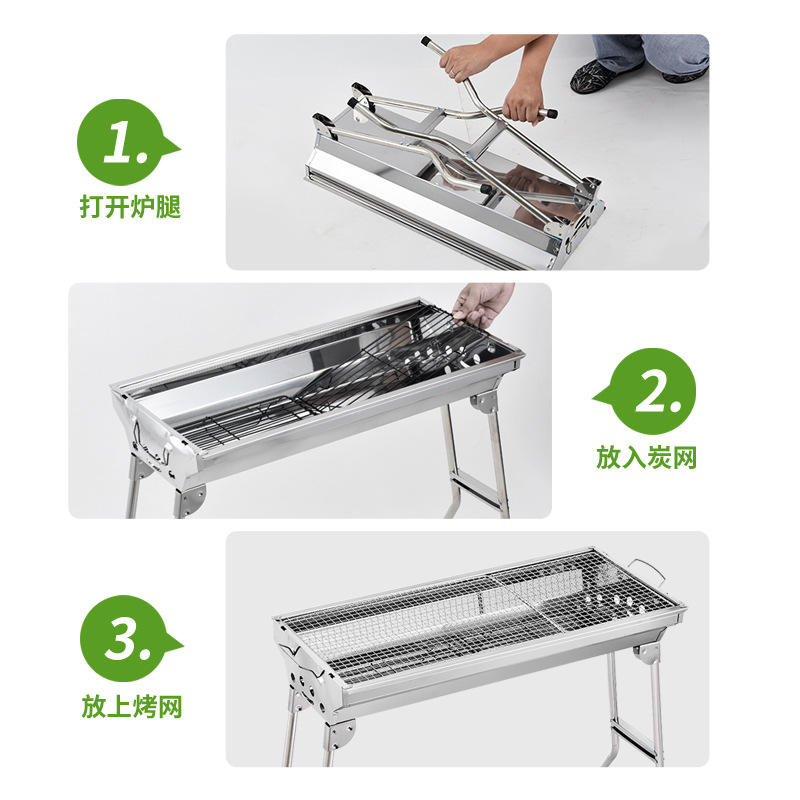 1.
打开炉腿

2.
放入炭网

3.
放上烤网