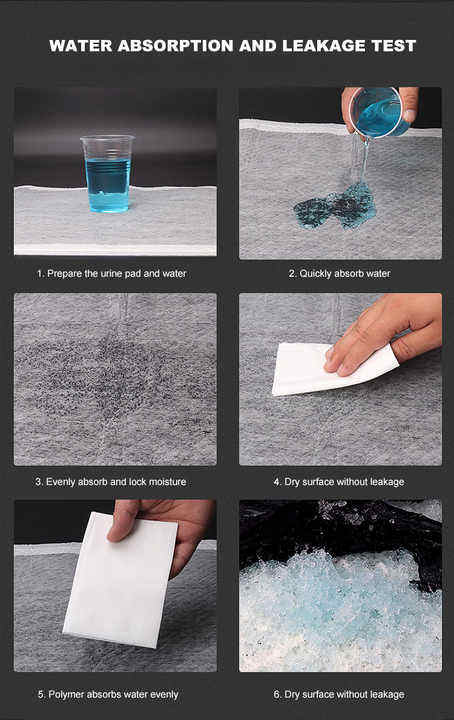 WATER ABSORPTION AND LEAKAGE TEST

1. Prepare the urine pad and water

2. Quickly absorb water

3. Evenly absorb and lock moisture

4. Dry surface without leakage

5. Polymer absorbs water evenly

6. Dry surface without leakage