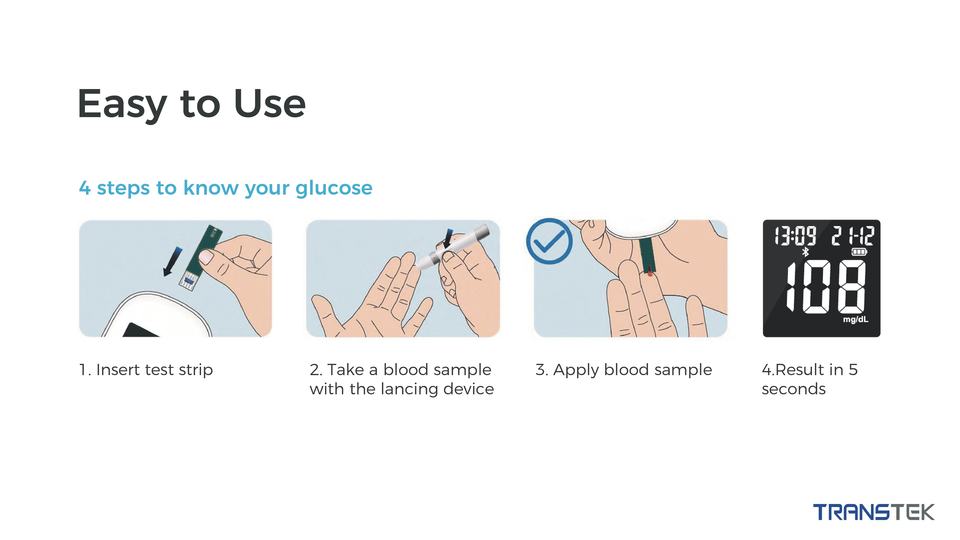 Easy to Use

4 steps to know your glucose

13:09 21-12

108

mg/dL

1. Insert test strip

2. Take a blood sample with the lancing device

3. Apply blood sample

4.Result in 5 seconds

TRANSTEK