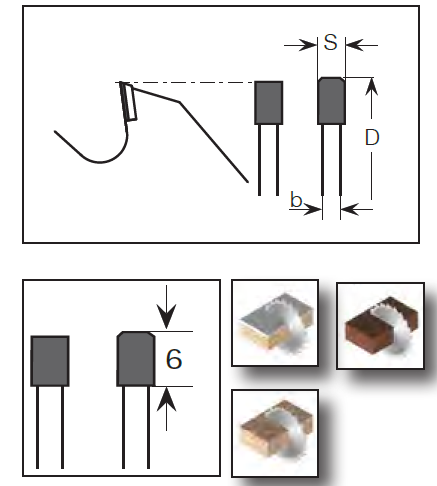 S

D

b

6