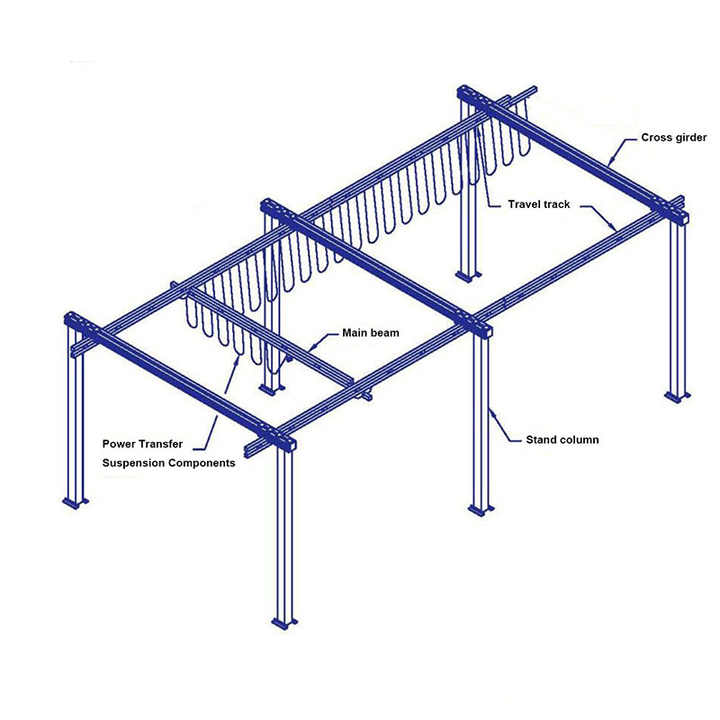 Cross girder

Travel track

Main beam

Power Transfer
Suspension Components

Stand column