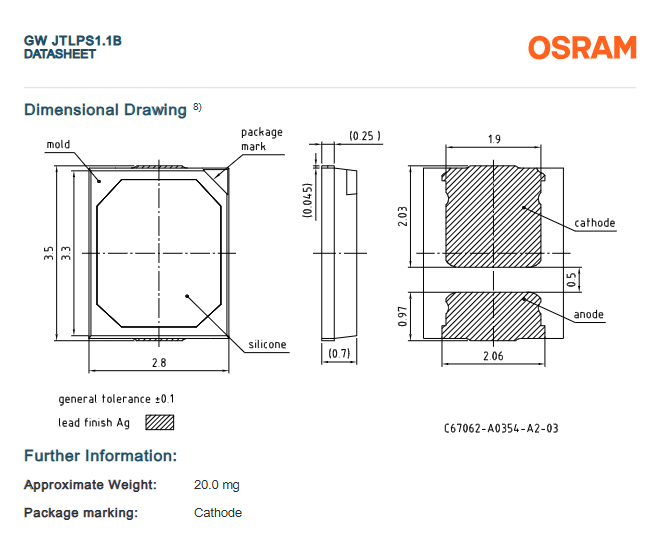 GW JTLPS1.1B
DATASHEET

OSRAM

Dimensional Drawing $^{8)}$

mold

package mark

3.5

3.3

silicone

2.8

(0.25)

(0.045)

(0.7)

1.9

2.03

cathode

0.5

0.97

anode

2.06

general tolerance ±0.1

lead finish Ag

C67062-A0354-A2-03

Further Information:

Approximate Weight: 20.0 mg

Package marking: Cathode