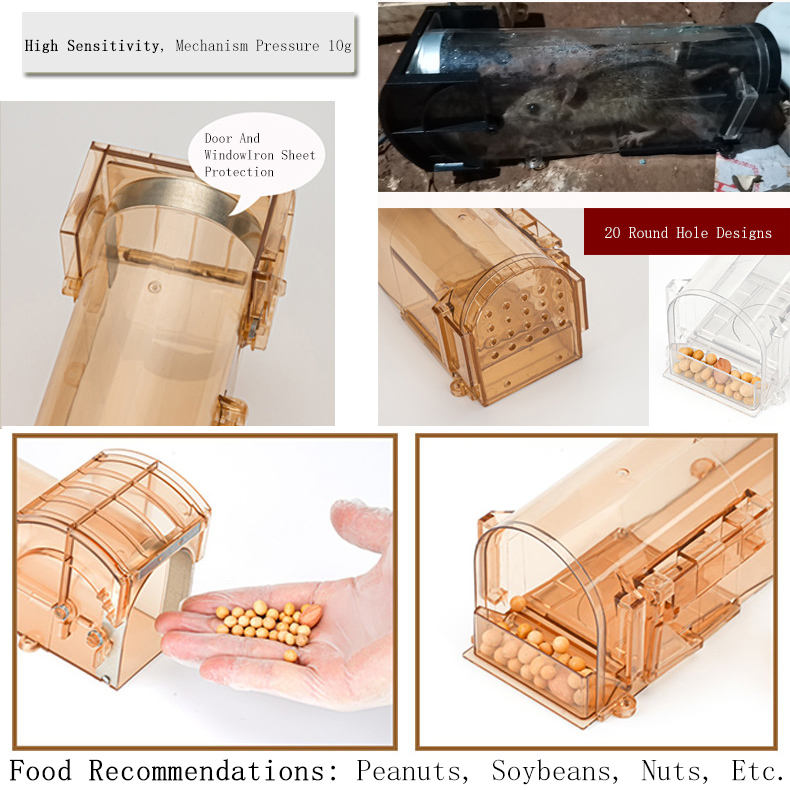 High Sensitivity, Mechanism Pressure 10g

Door And WindowIron Sheet Protection

20 Round Hole Designs

Food Recommendations: Peanuts, Soybeans, Nuts, Etc.