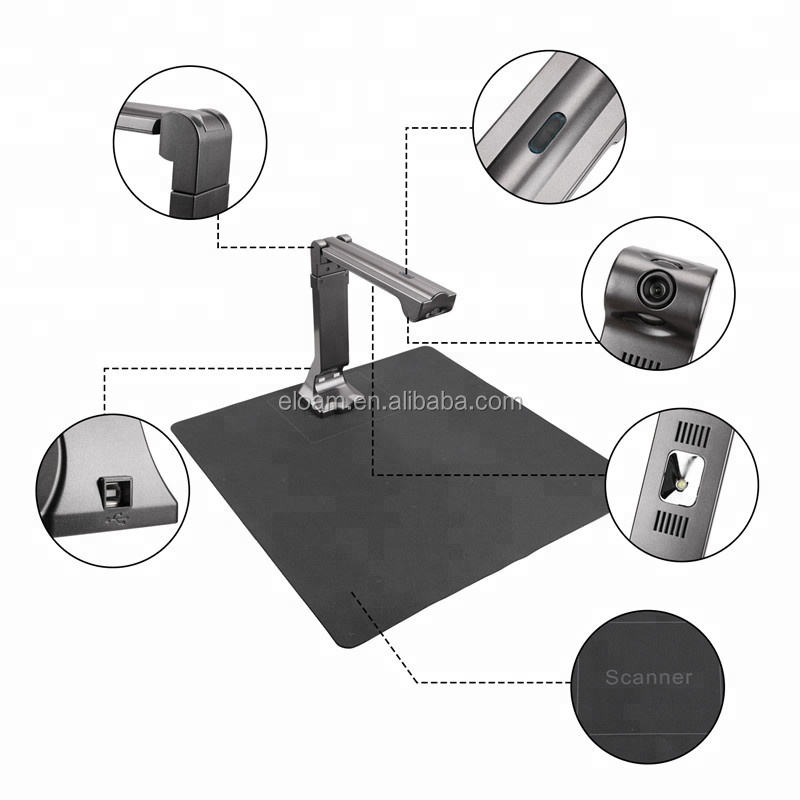 eloam.en.alibaba.com

Scanner