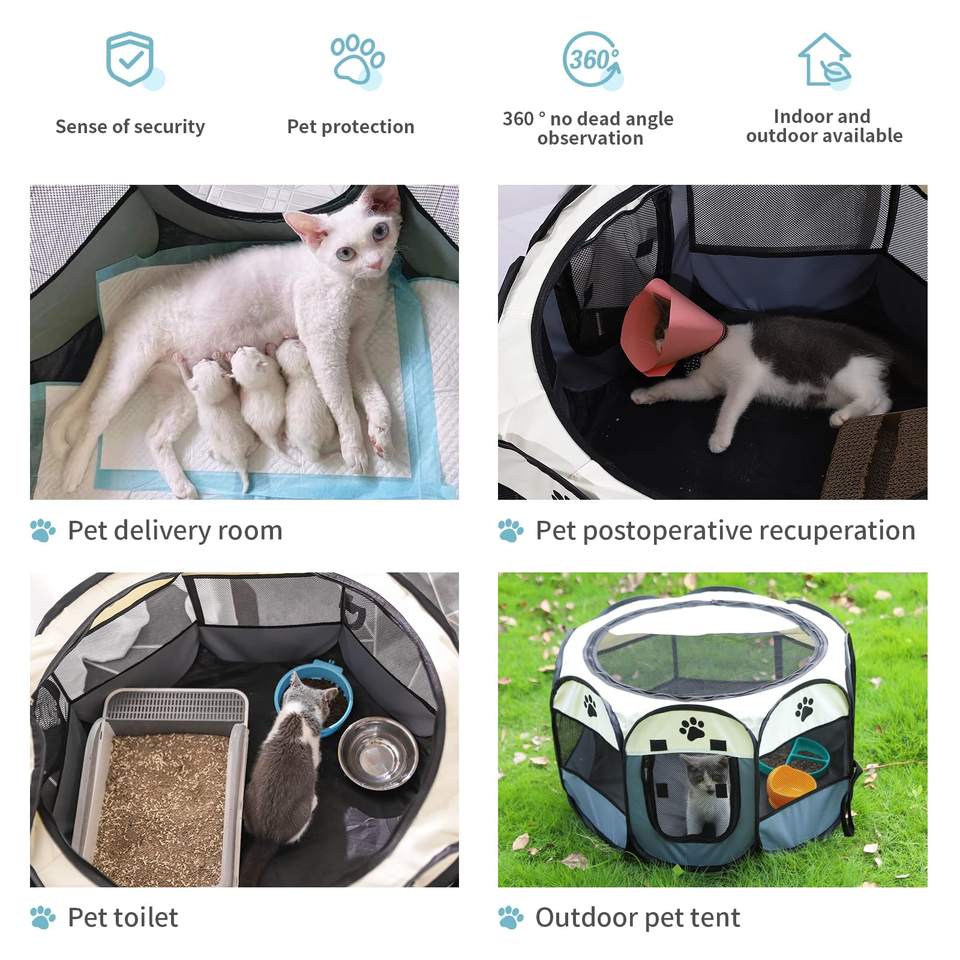 360°

Sense of security

Pet protection

360 ° no dead angle observation

Indoor and outdoor available

Pet delivery room

Pet postoperative recuperation

Pet toilet

Outdoor pet tent