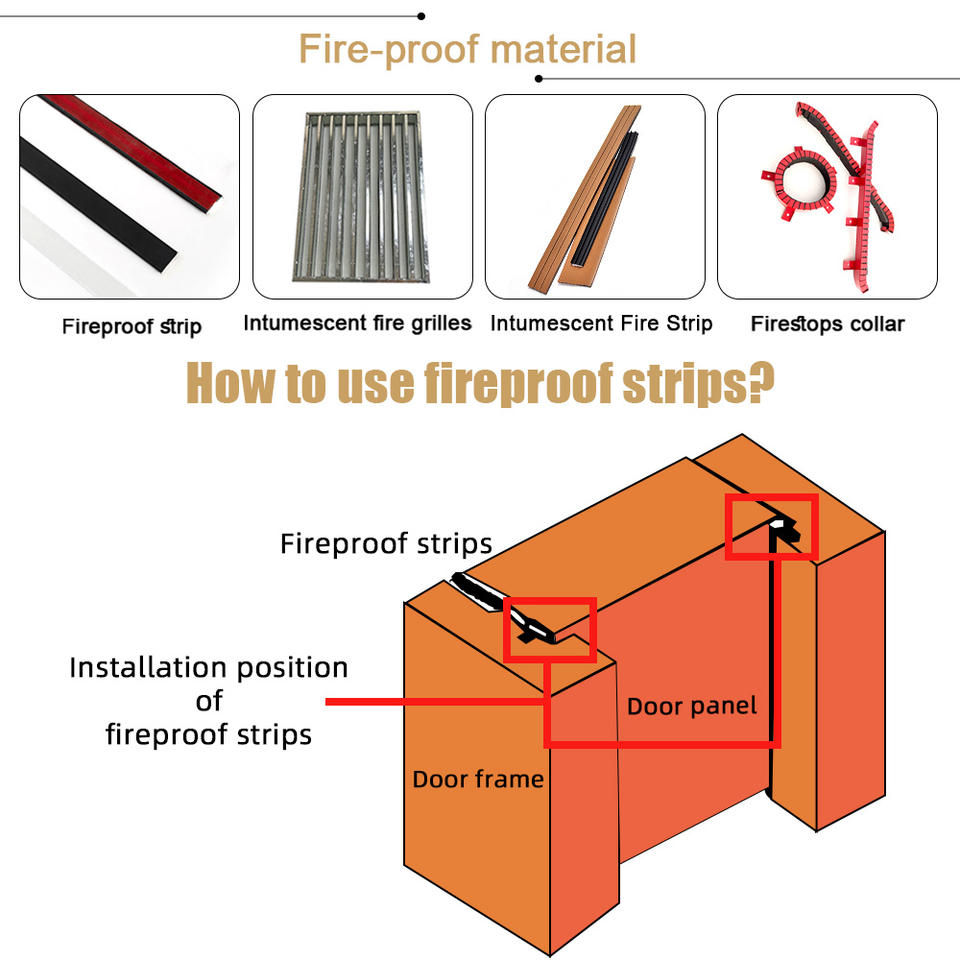 Fire-proof material

Fireproof strip

Intumescent fire grilles

Intumescent Fire Strip

Firestops collar

How to use fireproof strips?

Fireproof strips

Installation position of fireproof strips

Door panel

Door frame