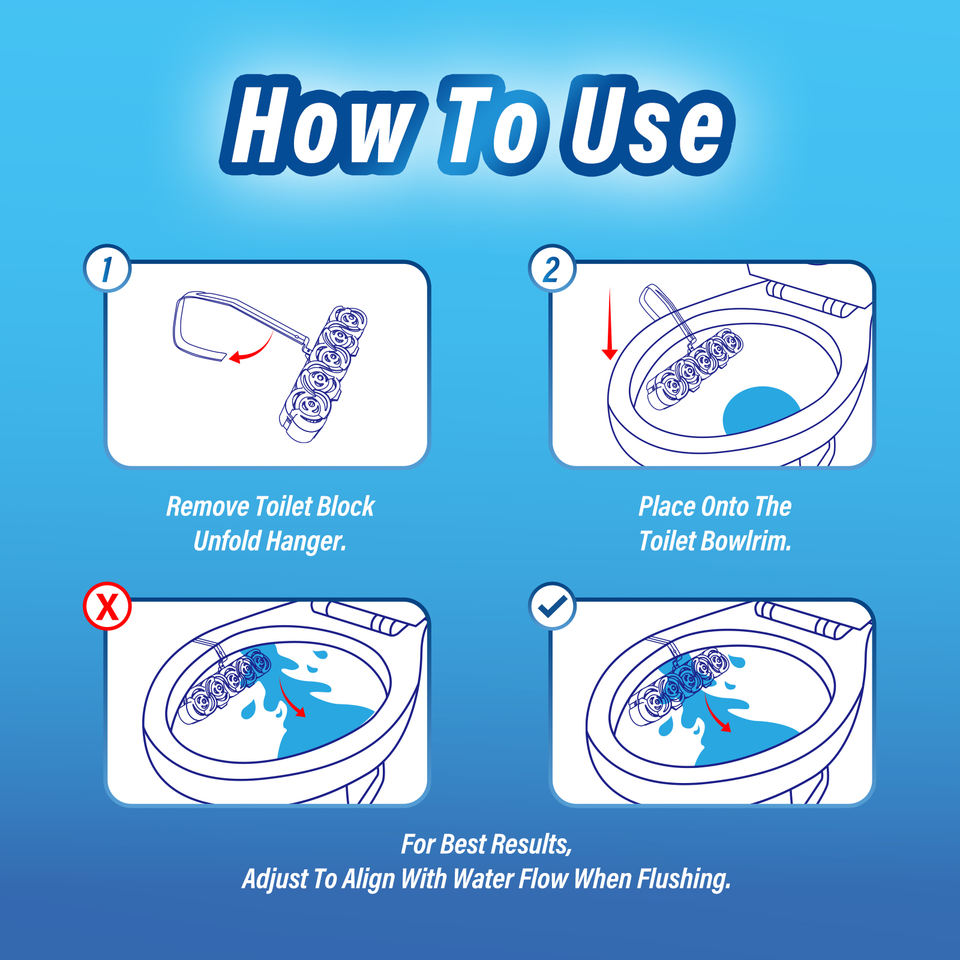 How To Use

1

Remove Toilet Block Unfold Hanger.

2

Place Onto The Toilet Bowlrim.

X

For Best Results, Adjust To Align With Water Flow When Flushing.