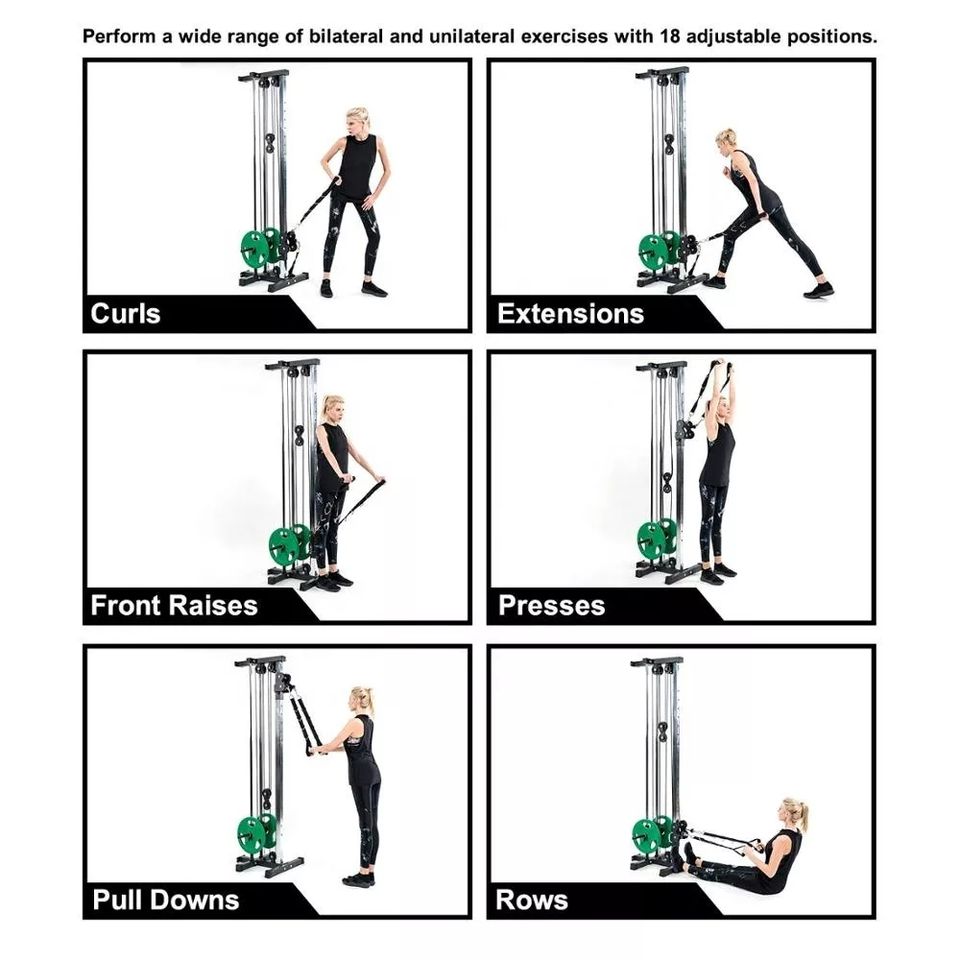 Perform a wide range of bilateral and unilateral exercises with 18 adjustable positions.

Curls

Extensions

Front Raises

Presses

Pull Downs

Rows