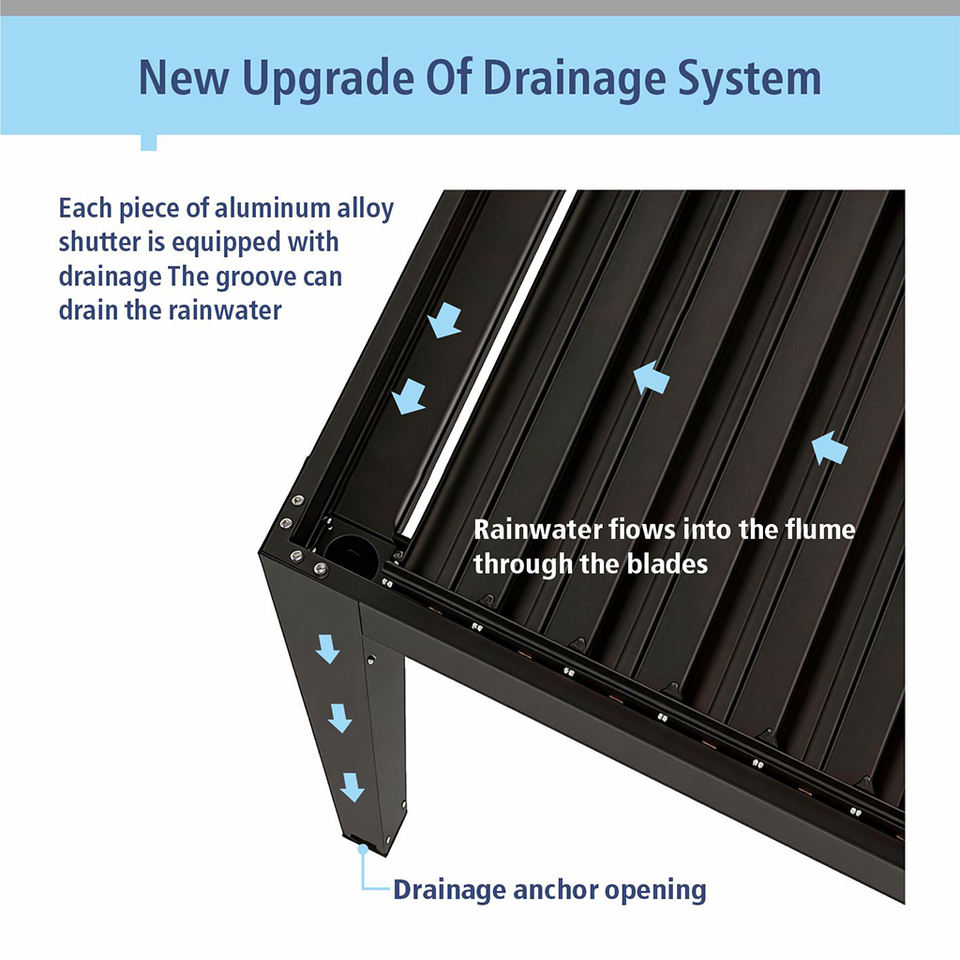 New Upgrade Of Drainage System

Each piece of aluminum alloy shutter is equipped with drainage The groove can drain the rainwater

Rainwater flows into the flume through the blades

Drainage anchor opening