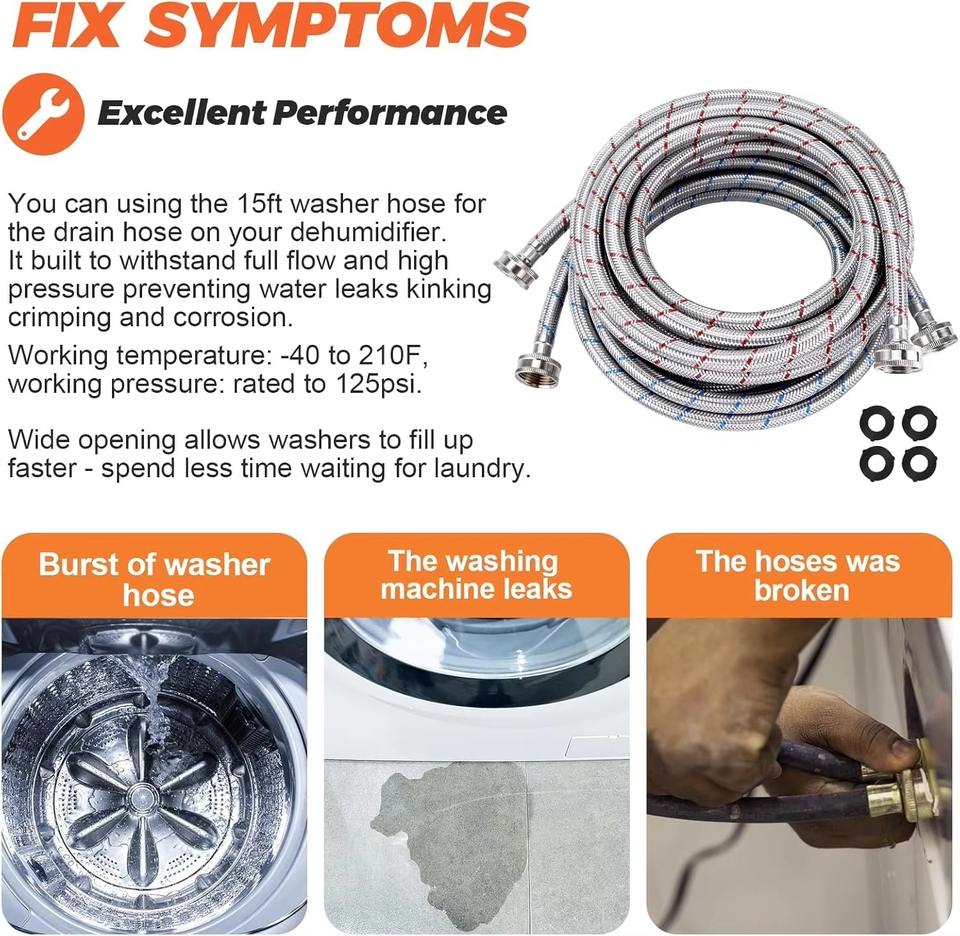 FIX SYMPTOMS

Excellent Performance

You can using the 15ft washer hose for the drain hose on your dehumidifier. It built to withstand full flow and high pressure preventing water leaks kinking crimping and corrosion.

Working temperature: -40 to 210F, working pressure: rated to 125psi.

Wide opening allows washers to fill up faster - spend less time waiting for laundry.

Burst of washer hose

The washing machine leaks

The hoses was broken