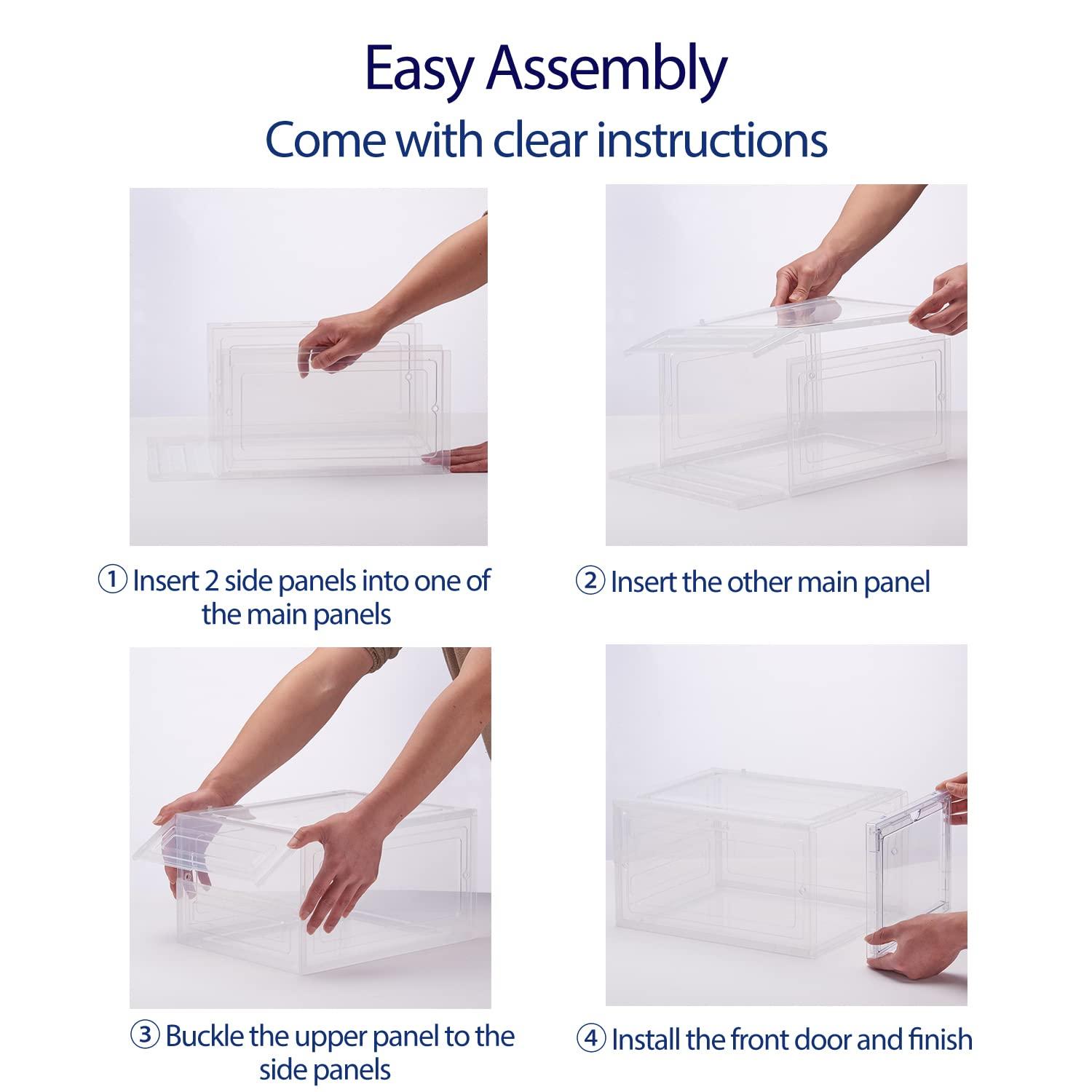 Easy Assembly
Come with clear instructions

① Insert 2 side panels into one of the main panels

② Insert the other main panel

③ Buckle the upper panel to the side panels

④ Install the front door and finish