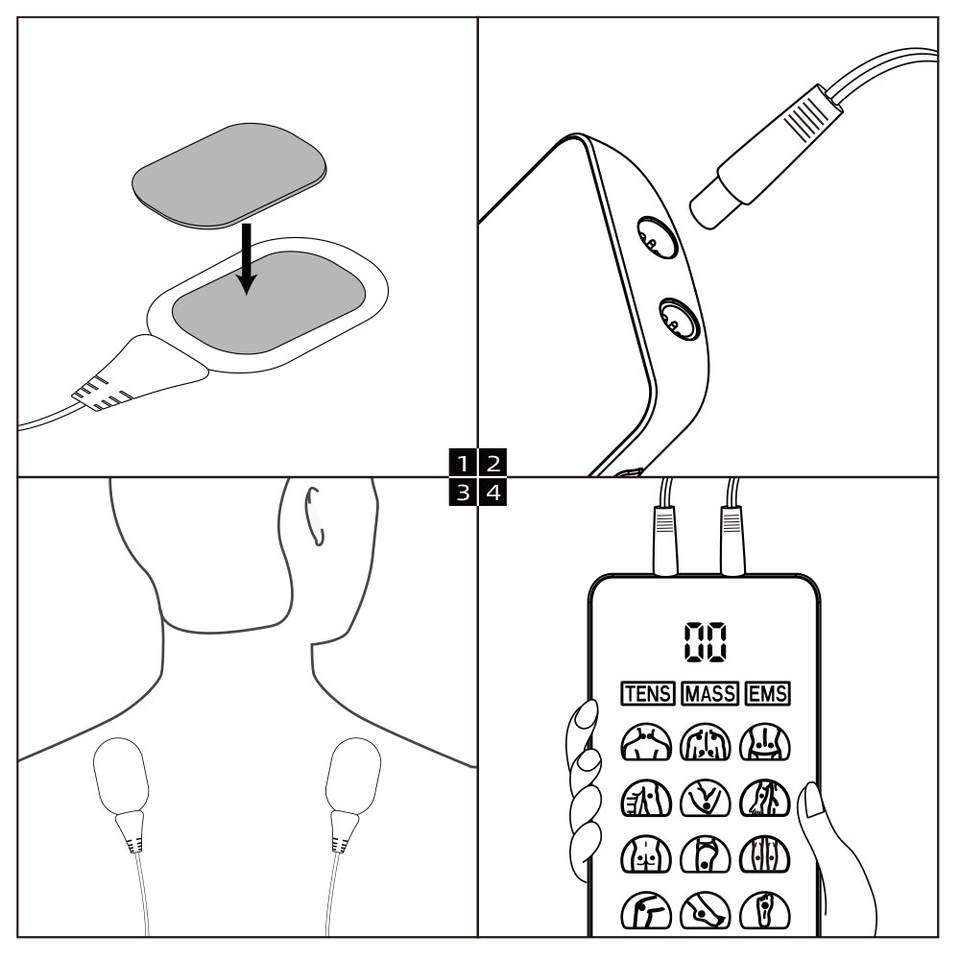 1 2
3 4

00

TENS MASS EMS