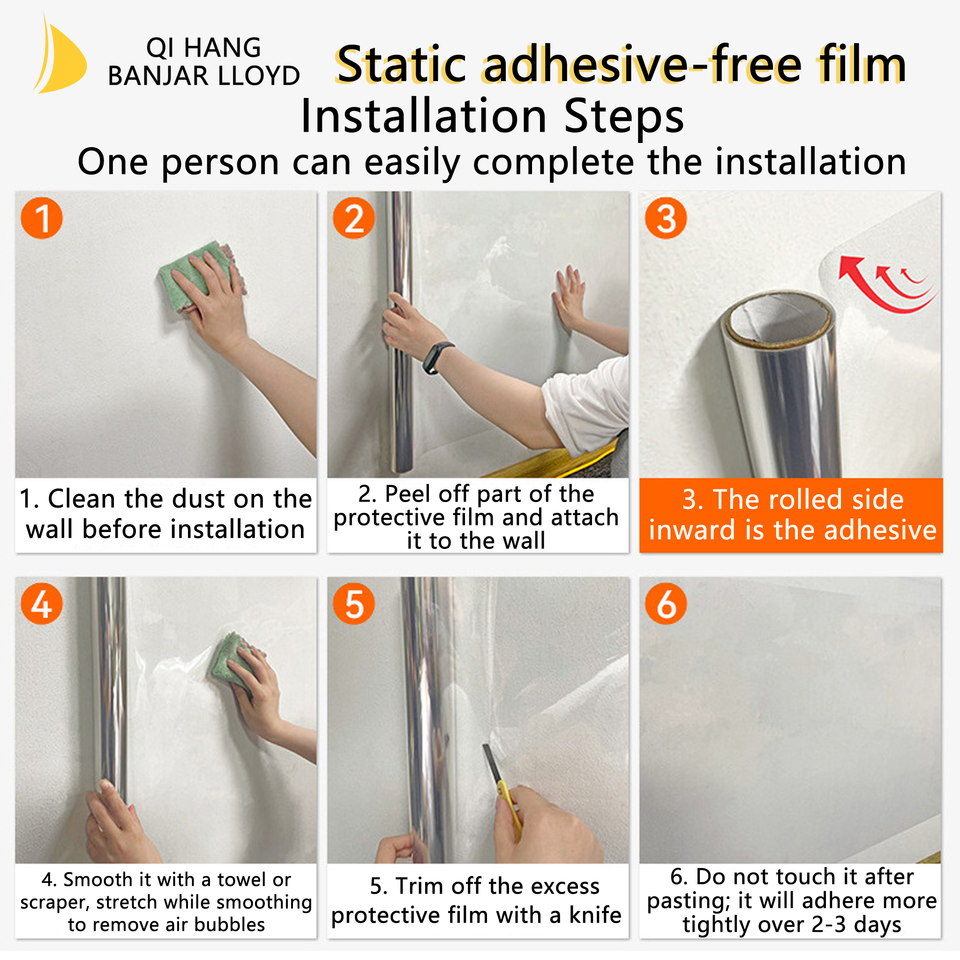 QI HANG
BANJAR LLOYD

Static adhesive-free film
Installation Steps
One person can easily complete the installation

1
1. Clean the dust on the wall before installation

2
2. Peel off part of the protective film and attach it to the wall

3
3. The rolled side inward is the adhesive

4
4. Smooth it with a towel or scraper, stretch while smoothing to remove air bubbles

5
5. Trim off the excess protective film with a knife

6
6. Do not touch it after pasting; it will adhere more tightly over 2-3 days