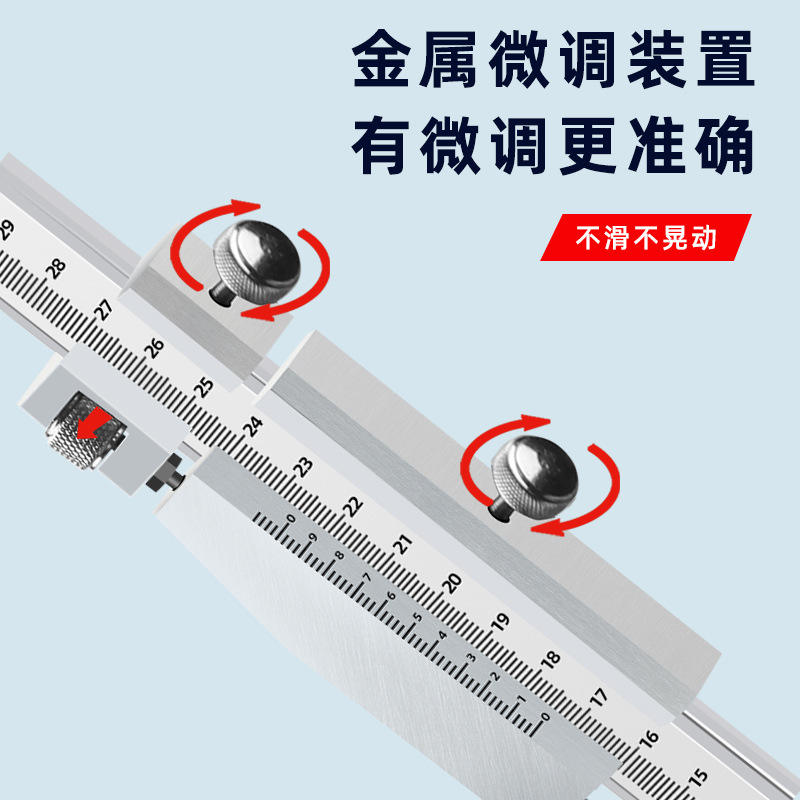 金属微调装置
有微调更准确

不滑不晃动

29
28
27
26
25
24
23
22
21
20
19
18
17
16
15

0
9
8
7
6
5
4
3
2
1
0