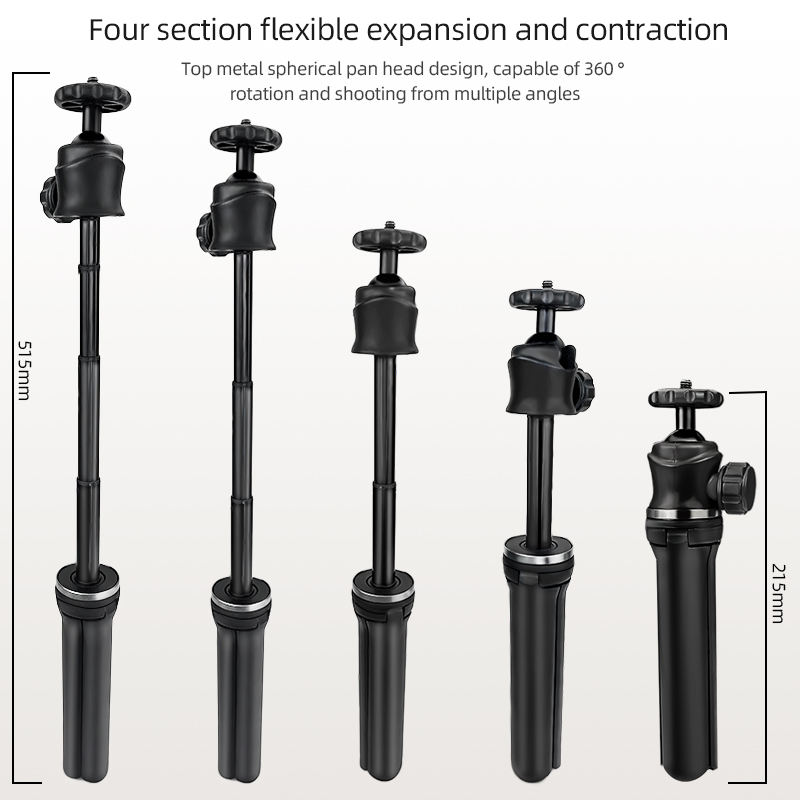 Four section flexible expansion and contraction

Top metal spherical pan head design, capable of 360 ° rotation and shooting from multiple angles

515mm

215mm