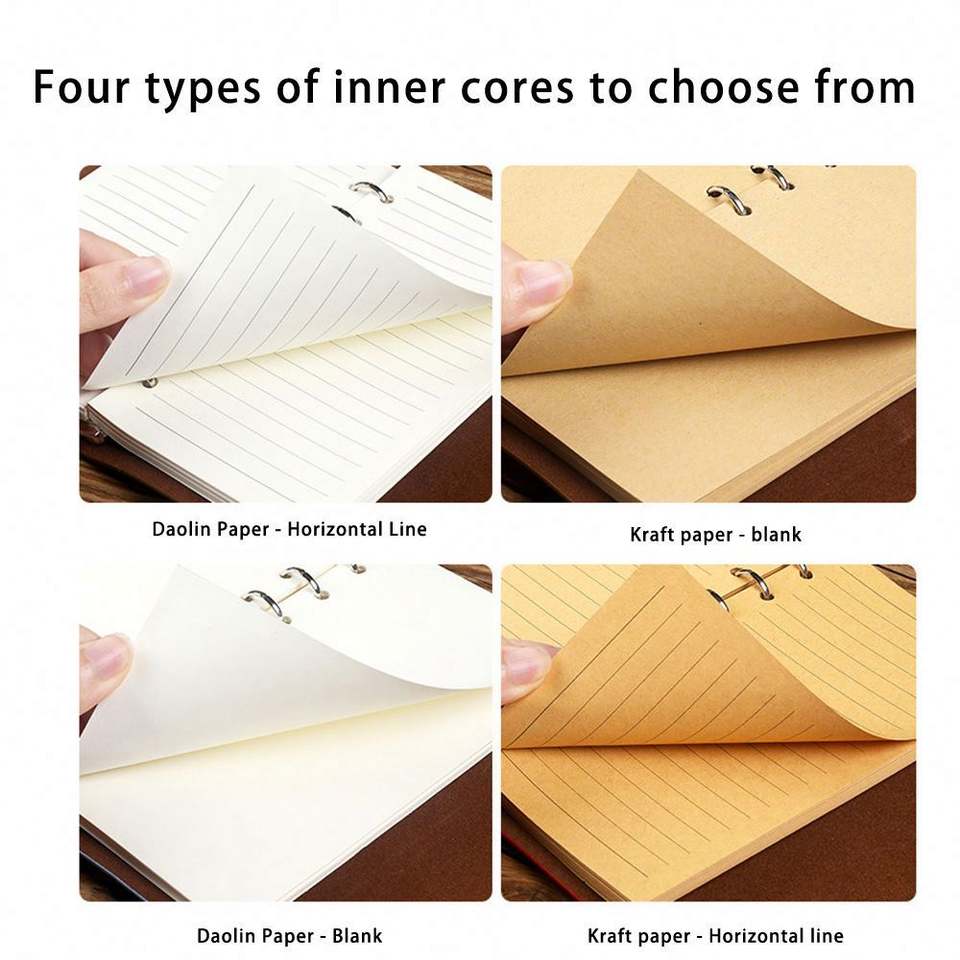 Four types of inner cores to choose from

Daolin Paper - Horizontal Line

Kraft paper - blank

Daolin Paper - Blank

Kraft paper - Horizontal line