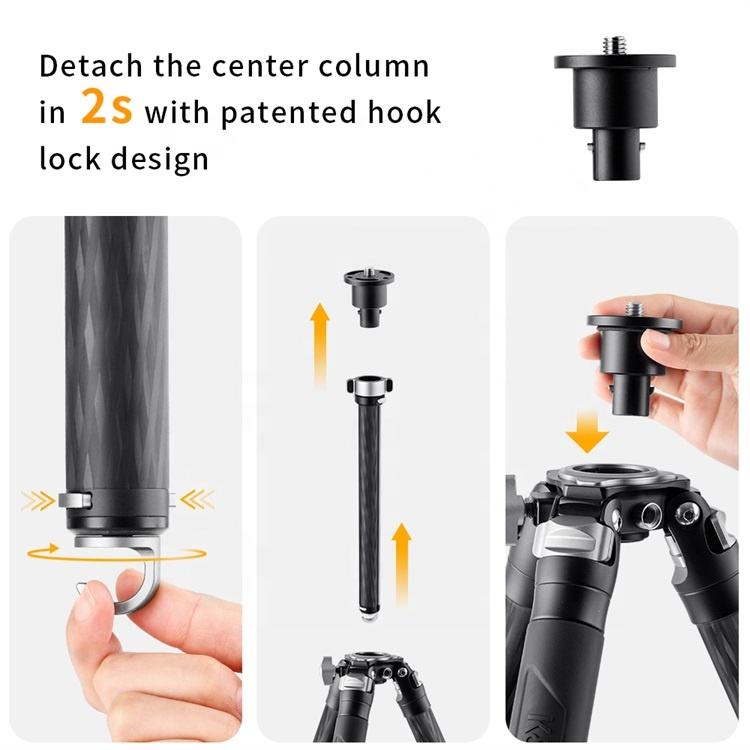 Detach the center column in 2s with patented hook lock design