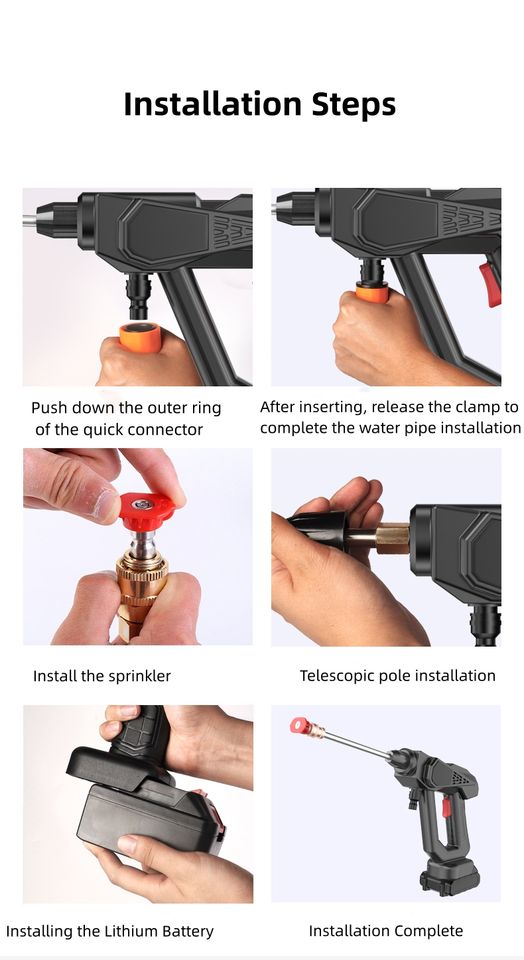 Installation Steps

Push down the outer ring of the quick connector

After inserting, release the clamp to complete the water pipe installation

Install the sprinkler

Telescopic pole installation

Installing the Lithium Battery

Installation Complete