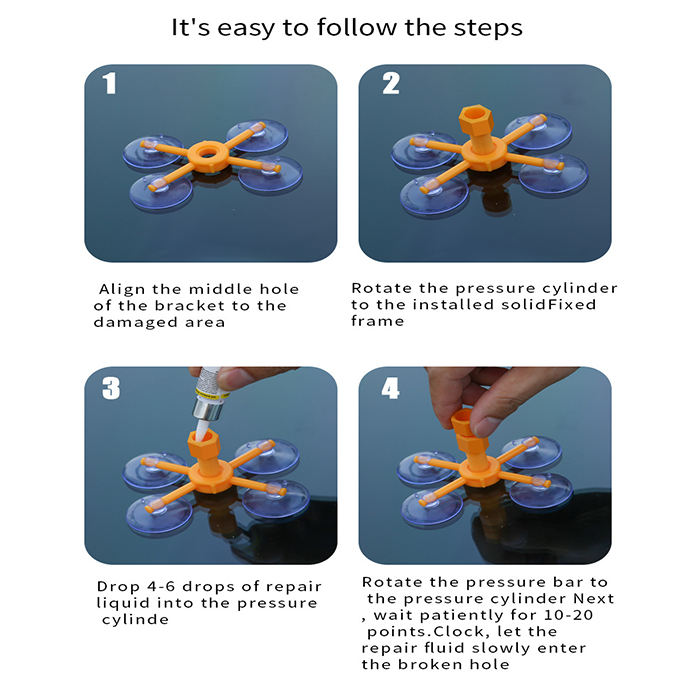 It's easy to follow the steps

1

Align the middle hole of the bracket to the damaged area

2

Rotate the pressure cylinder to the installed solidFixed frame

3

Drop 4-6 drops of repair liquid into the pressure cylinde

4

Rotate the pressure bar to the pressure cylinder Next , wait patiently for 10-20 points.Clock, let the repair fluid slowly enter the broken hole