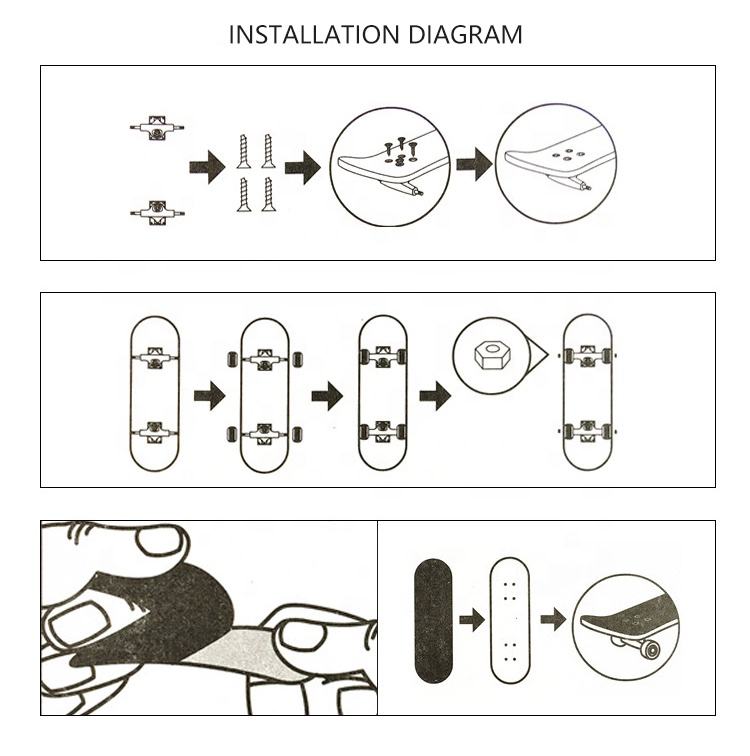 INSTALLATION DIAGRAM