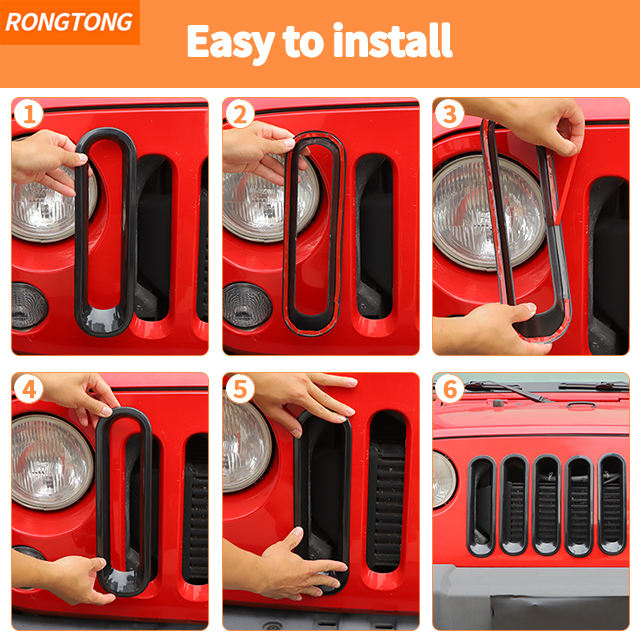 RONGTONG

Easy to install

1

2

3

4

5

6