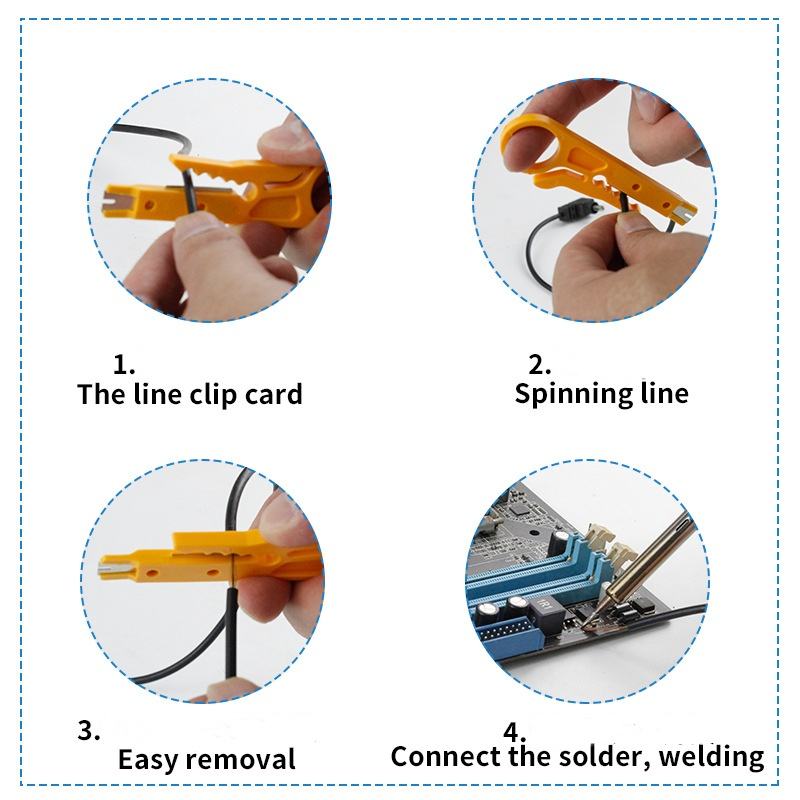 1.
The line clip card

2.
Spinning line

3.
Easy removal

4.
Connect the solder, welding