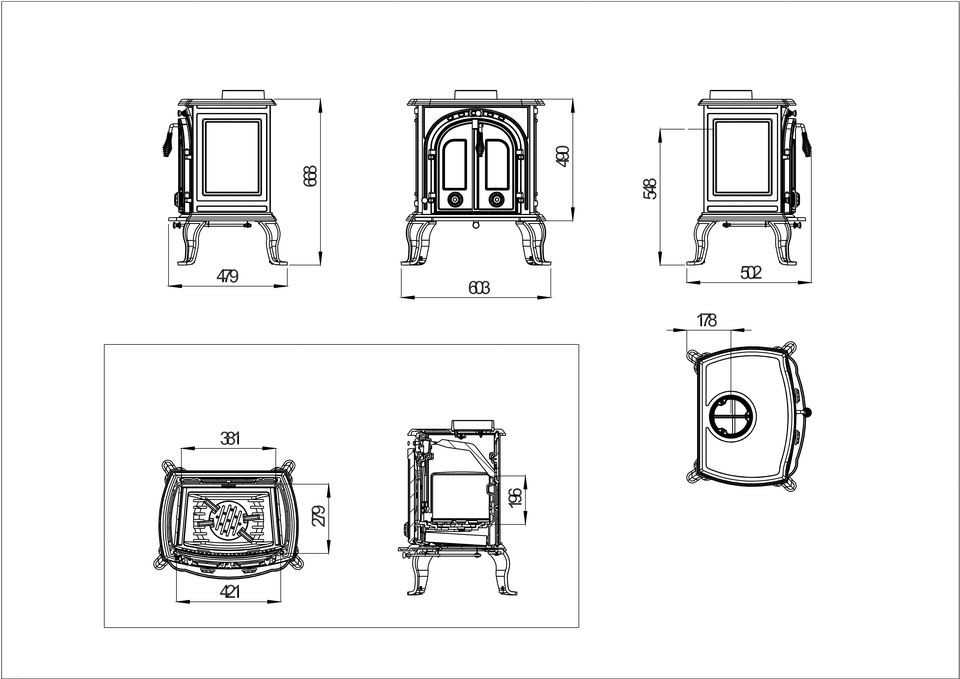 668
479
490
603
548
502
178
381
279
421
196