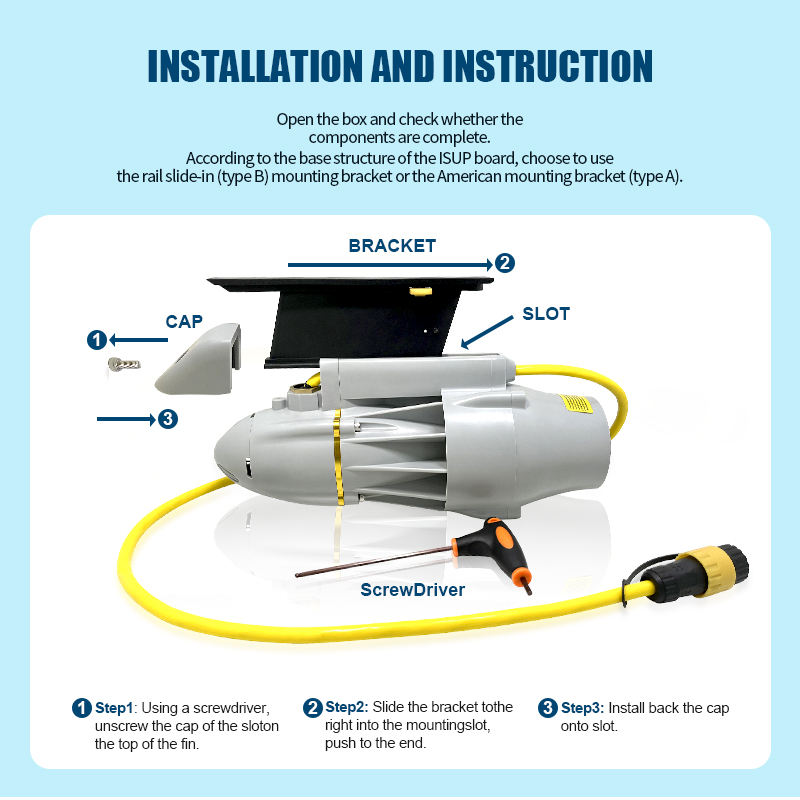 INSTALLATION AND INSTRUCTION

Open the box and check whether the components are complete.
According to the base structure of the ISUP board, choose to use the rail slide-in (type B) mounting bracket or the American mounting bracket (type A).

BRACKET
2

CAP
1

SLOT

3

ScrewDriver

1 Step1: Using a screwdriver, unscrew the cap of the sloton the top of the fin.

2 Step2: Slide the bracket tothe right into the mountingslot, push to the end.

3 Step3: Install back the cap onto slot.