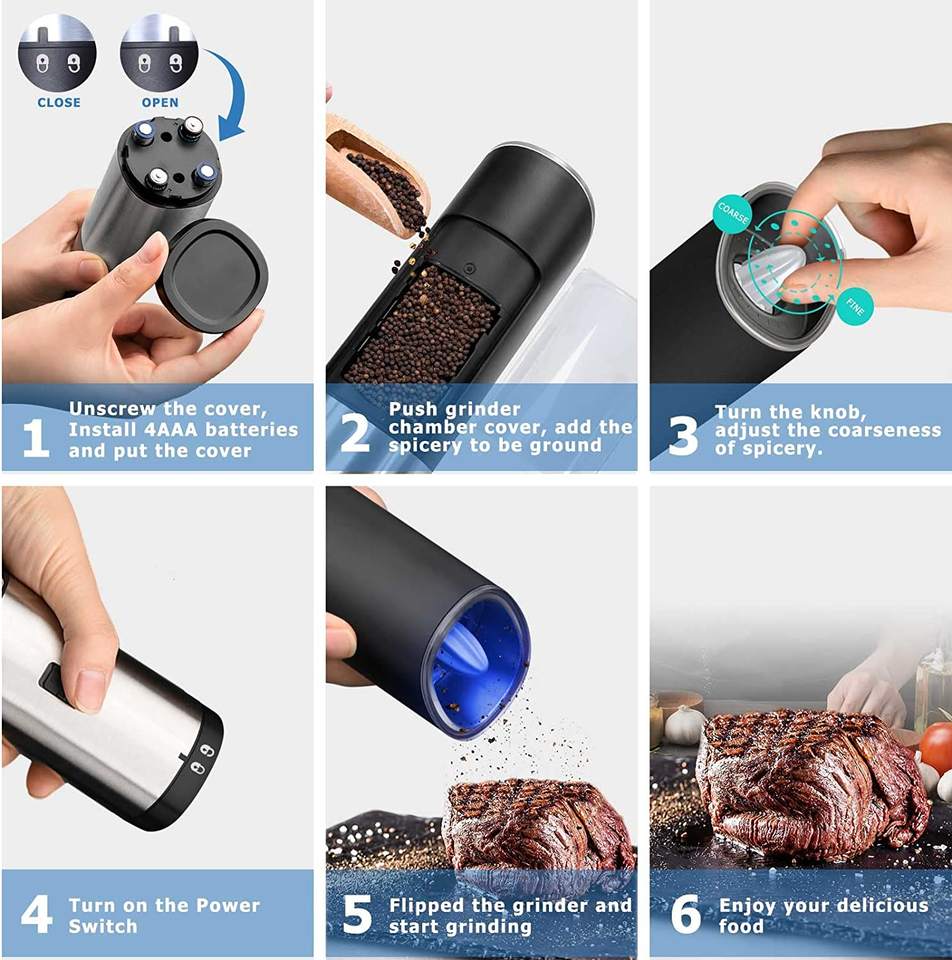 CLOSE OPEN

1 Unscrew the cover, Install 4AAA batteries and put the cover

2 Push grinder chamber cover, add the spicery to be ground

COARSE FINE

3 Turn the knob, adjust the coarseness of spicery.

4 Turn on the Power Switch

5 Flipped the grinder and start grinding

6 Enjoy your delicious food