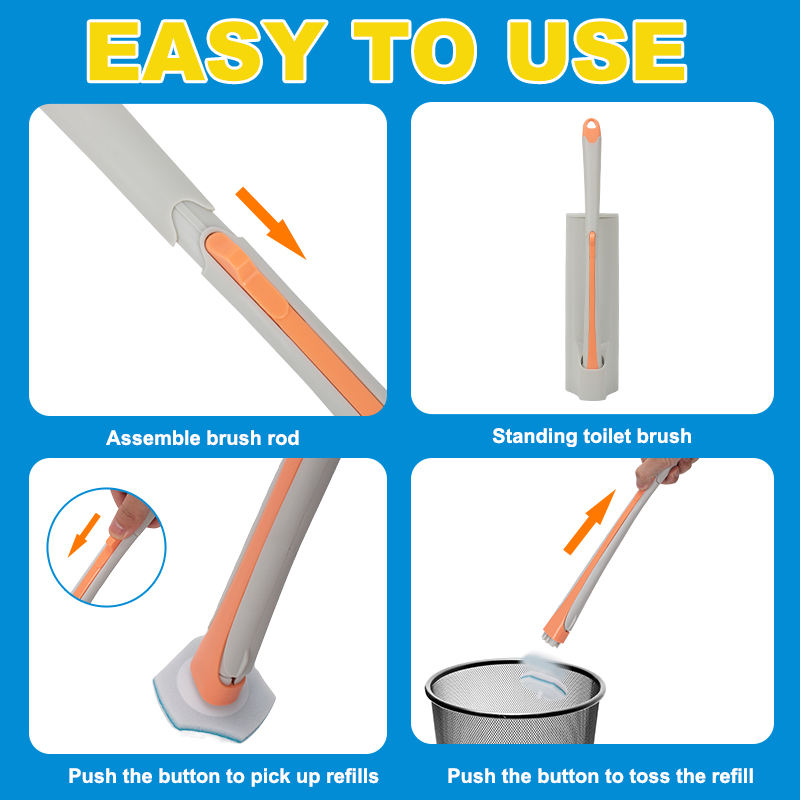 EASY TO USE

Assemble brush rod

Standing toilet brush

Push the button to pick up refills

Push the button to toss the refill