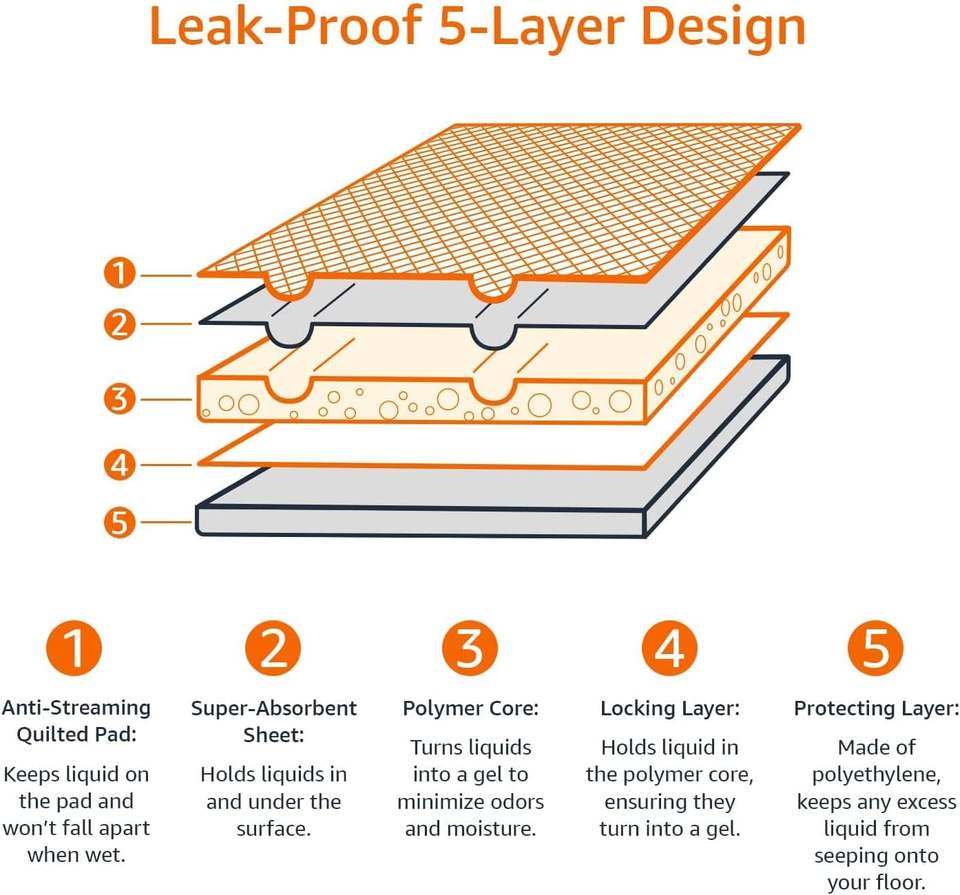 Leak-Proof 5-Layer Design

1
2
3
4
5

1
Anti-Streaming Quilted Pad:
Keeps liquid on the pad and won't fall apart when wet.

2
Super-Absorbent Sheet:
Holds liquids in and under the surface.

3
Polymer Core:
Turns liquids into a gel to minimize odors and moisture.

4
Locking Layer:
Holds liquid in the polymer core, ensuring they turn into a gel.

5
Protecting Layer:
Made of polyethylene, keeps any excess liquid from seeping onto your floor.