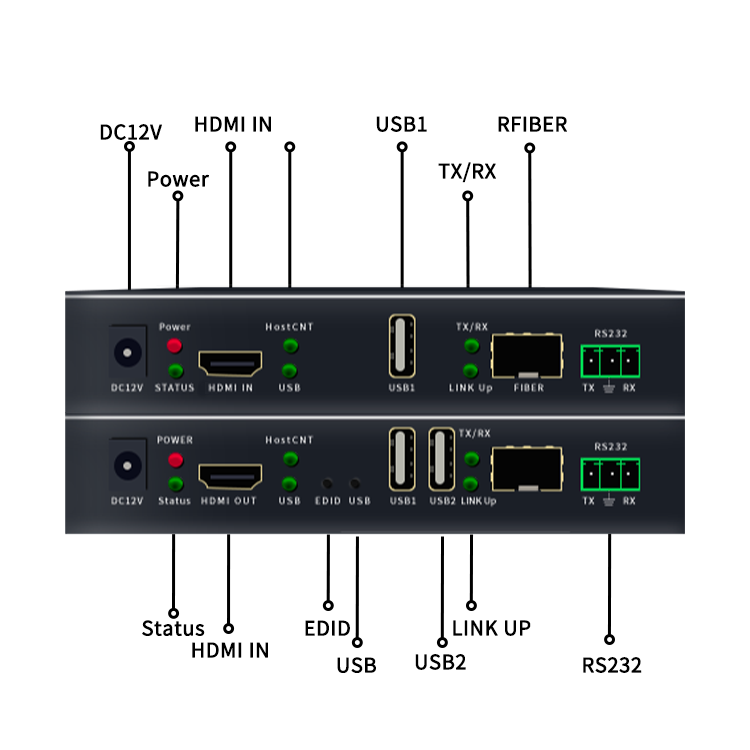 DC12V
HDMI IN
USB1
RFIBER
Power
TX/RX

Power
HostCNT
TX/RX
RS232
DC12V
STATUS
HDMI IN
USB
USB1
LINK Up
FIBER
TX
RX

POWER
HostCNT
TX/RX
RS232
DC12V
Status
HDMI OUT
USB
EDID
USB
USB1
USB2
LINK Up
TX
RX

Status
HDMI IN
EDID
USB
USB2
LINK UP
RS232