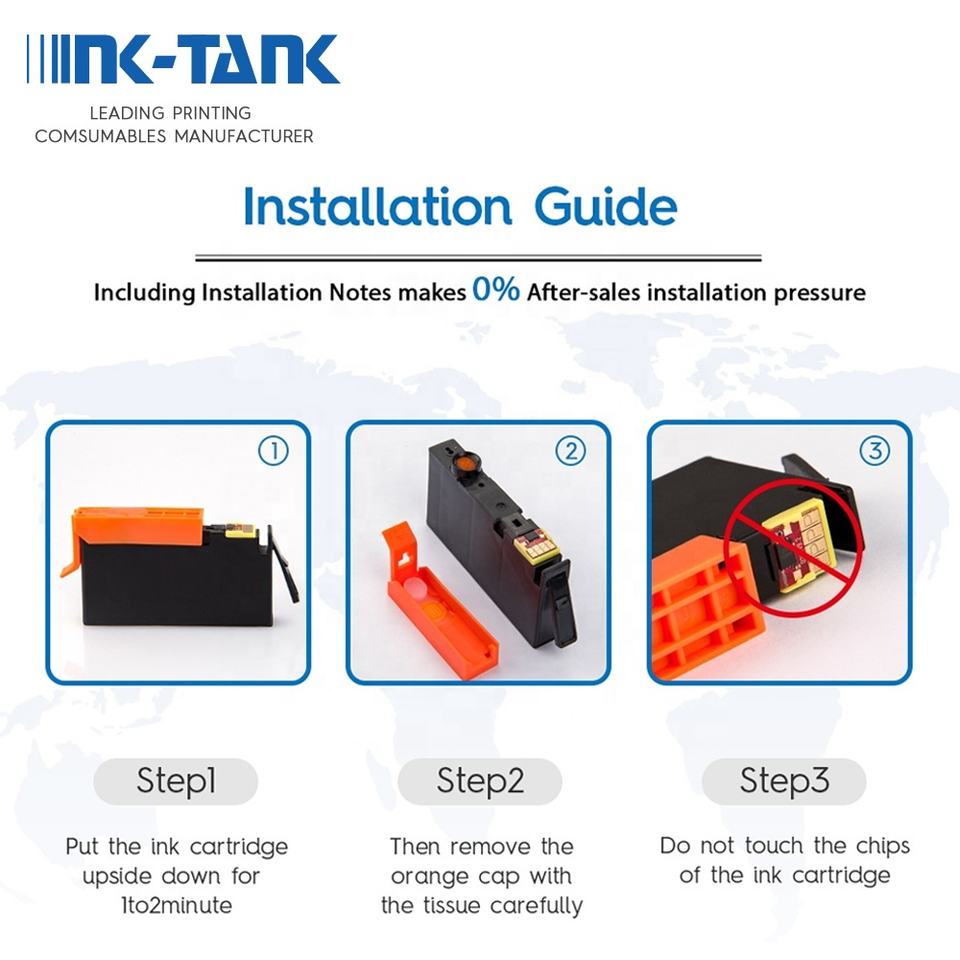 INK-TANK

LEADING PRINTING
COMSUMABLES MANUFACTURER

Installation Guide

Including Installation Notes makes 0% After-sales installation pressure

①

②

③

Step1

Put the ink cartridge upside down for 1to2minute

Step2

Then remove the orange cap with the tissue carefully

Step3

Do not touch the chips of the ink cartridge