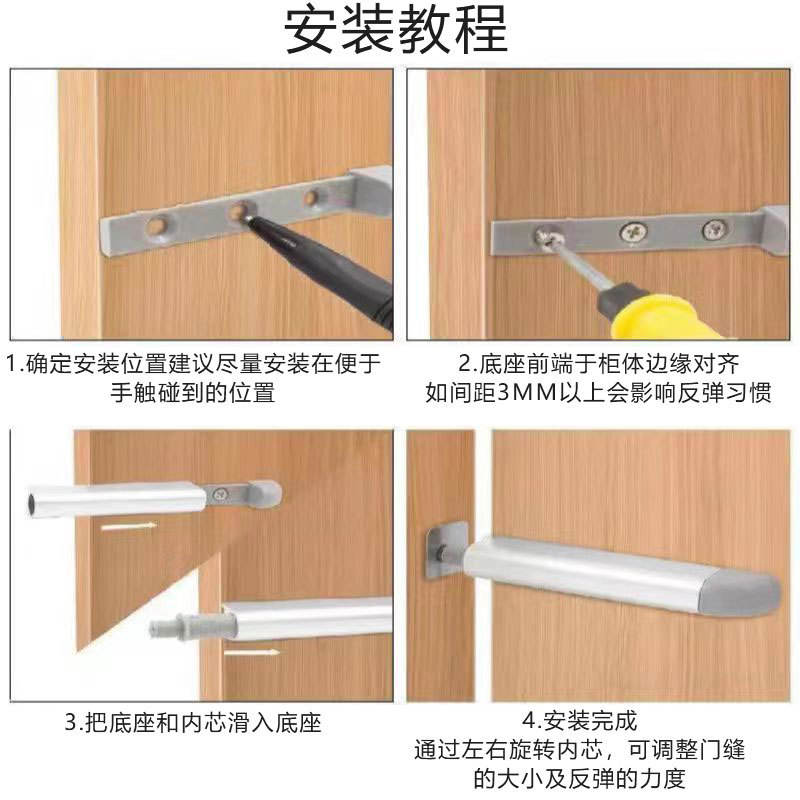 安装教程

1.确定安装位置建议尽量安装在便于手触碰到的位置

2.底座前端于柜体边缘对齐
如间距3MM以上会影响反弹习惯

3.把底座和内芯滑入底座

4.安装完成
通过左右旋转内芯，可调整门缝的大小及反弹的力度