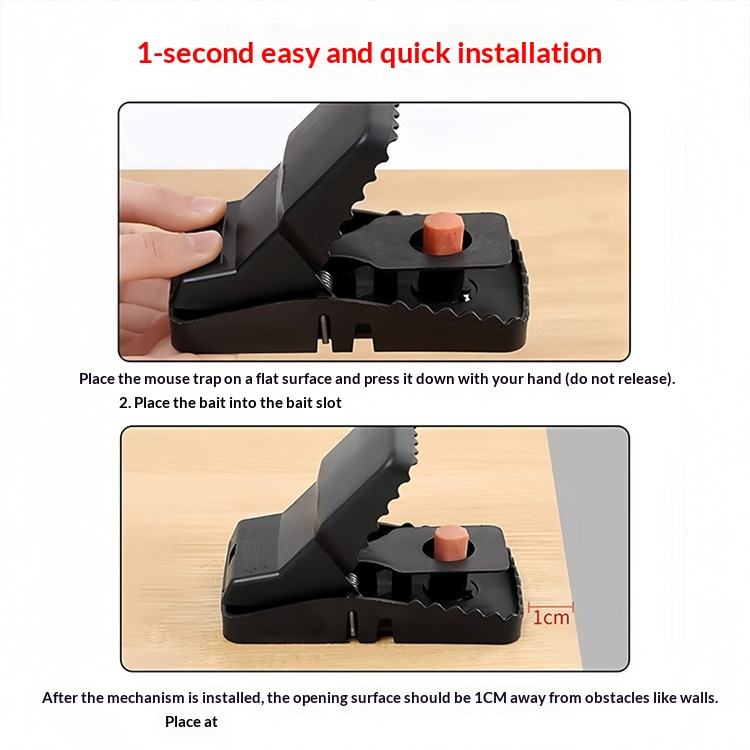 1-second easy and quick installation

Place the mouse trap on a flat surface and press it down with your hand (do not release).

2. Place the bait into the bait slot

1cm

After the mechanism is installed, the opening surface should be 1CM away from obstacles like walls.

Place at