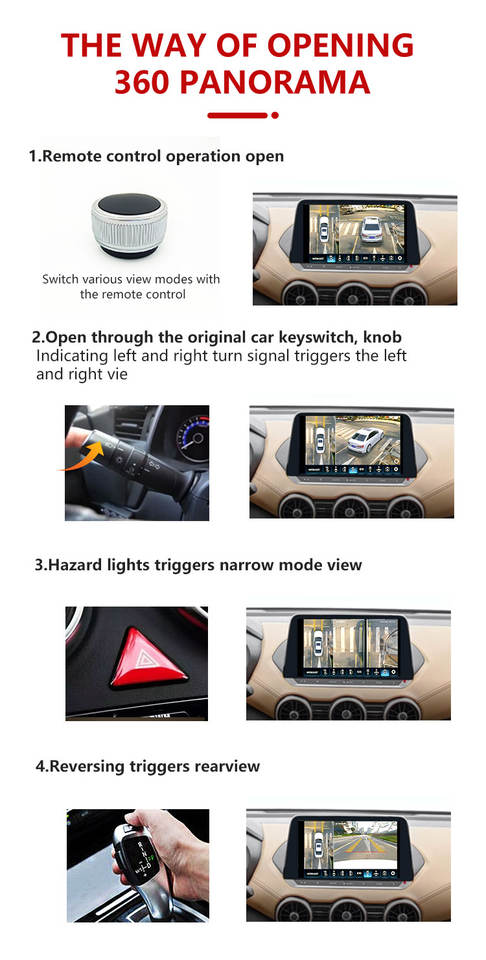 THE WAY OF OPENING 360 PANORAMA

1.Remote control operation open

Switch various view modes with the remote control

2.Open through the original car keyswitch, knob
Indicating left and right turn signal triggers the left and right vie

3.Hazard lights triggers narrow mode view

4.Reversing triggers rearview