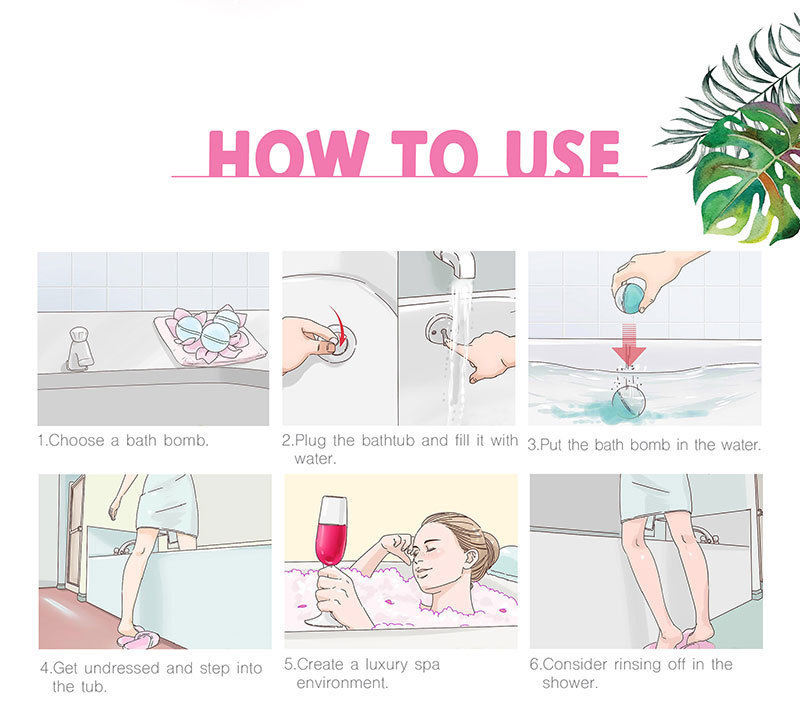 HOW TO USE

1.Choose a bath bomb.

2.Plug the bathtub and fill it with water.

3.Put the bath bomb in the water.

4.Get undressed and step into the tub.

5.Create a luxury spa environment.

6.Consider rinsing off in the shower.