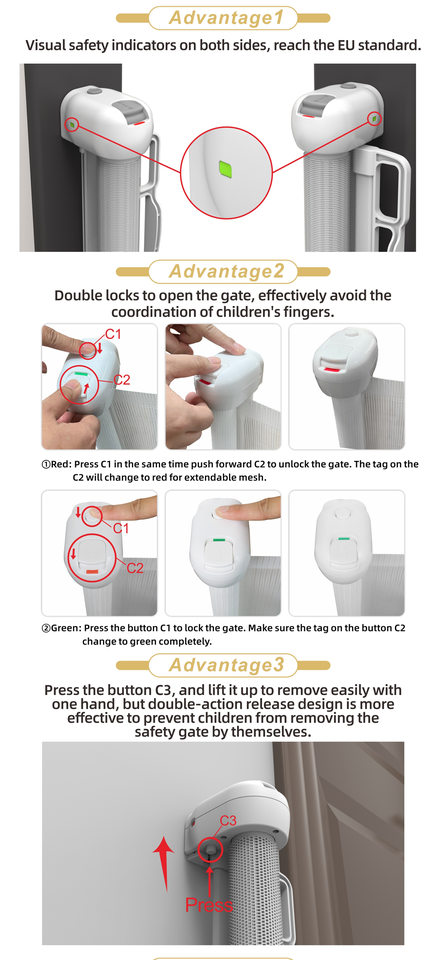 Advantage1

Visual safety indicators on both sides, reach the EU standard.

Advantage2

Double locks to open the gate, effectively avoid the coordination of children's fingers.

C1

C2

①Red: Press C1 in the same time push forward C2 to unlock the gate. The tag on the C2 will change to red for extendable mesh.

C1

C2

②Green: Press the button C1 to lock the gate. Make sure the tag on the button C2 change to green completely.

Advantage3

Press the button C3, and lift it up to remove easily with one hand, but double-action release design is more effective to prevent children from removing the safety gate by themselves.

C3

Press